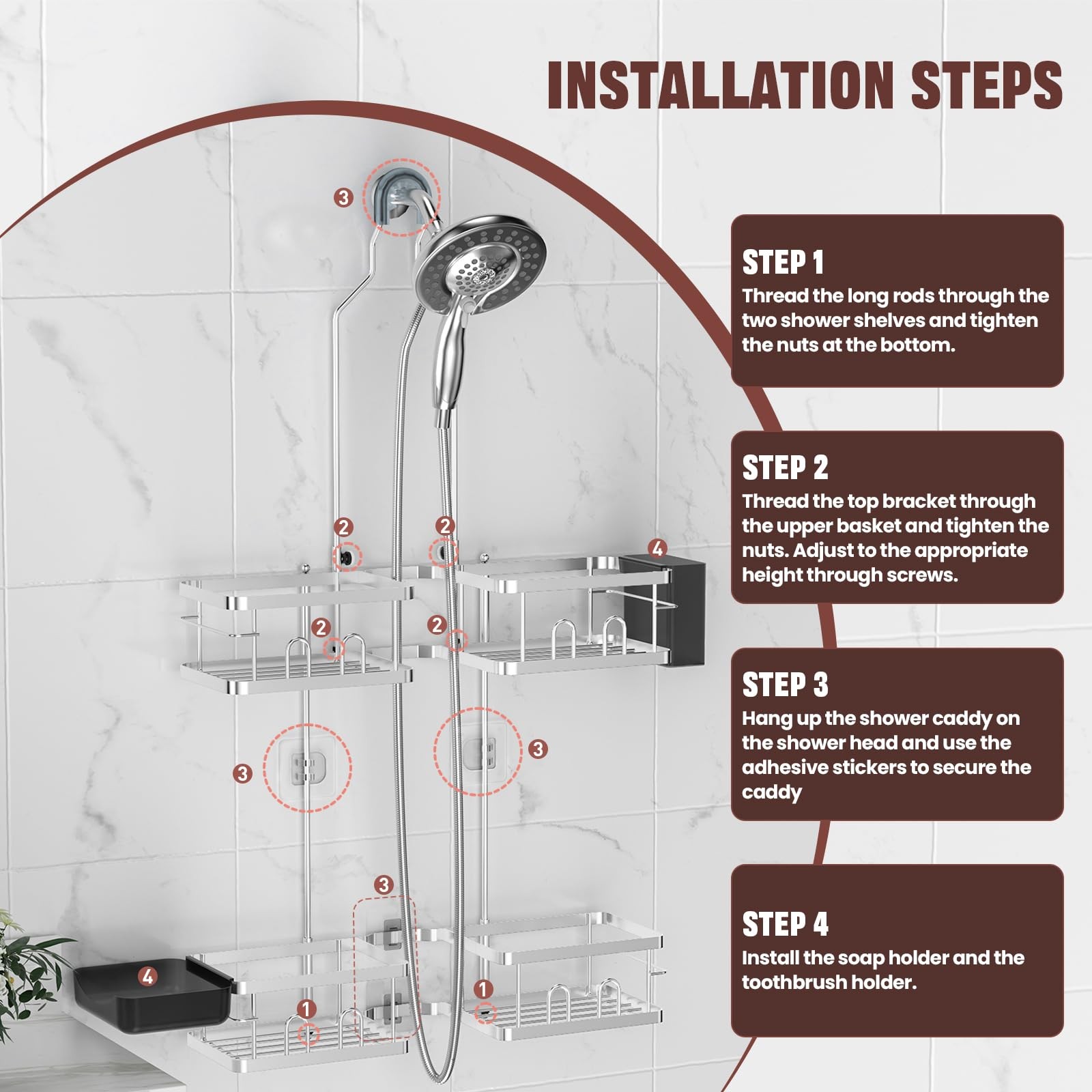 INSTALLATION STEPS

3

2 2 4

2 2

3 3

3

4

1 1

STEP 1
Thread the long rods through the two shower shelves and tighten the nuts at the bottom.

STEP 2
Thread the top bracket through the upper basket and tighten the nuts. Adjust to the appropriate height through screws.

STEP 3
Hang up the shower caddy on the shower head and use the adhesive stickers to secure the caddy

STEP 4
Install the soap holder and the toothbrush holder.