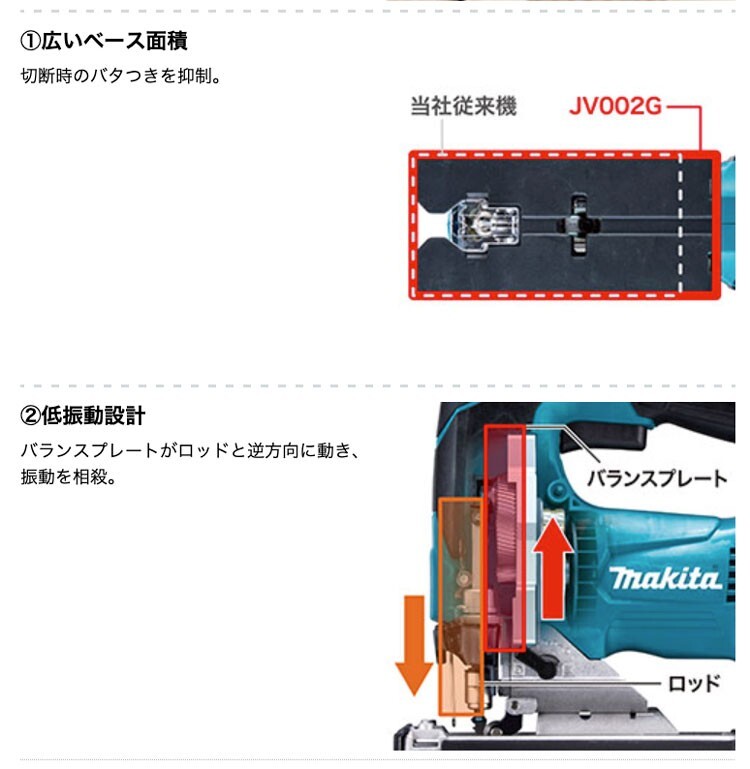 ①広いベース面積

切断時のバタつきを抑制。

当社従来機

JV002G

②低振動設計

バランスプレートがロッドと逆方向に動き、振動を相殺。

バランスプレート

makita

ロッド