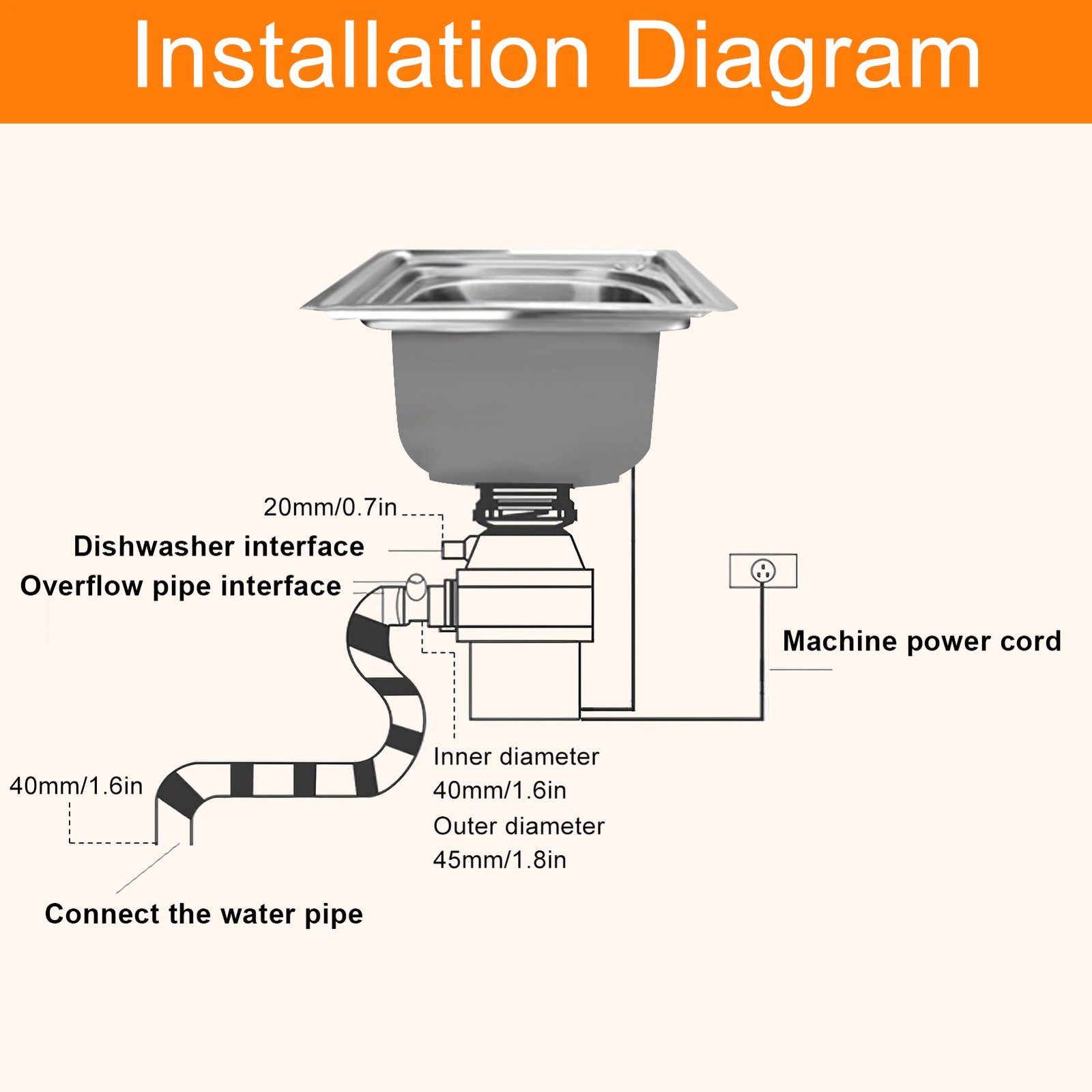 Installation Diagram

20mm/0.7in

Dishwasher interface

Overflow pipe interface

Machine power cord

Inner diameter
40mm/1.6in
Outer diameter
45mm/1.8in

40mm/1.6in

Connect the water pipe