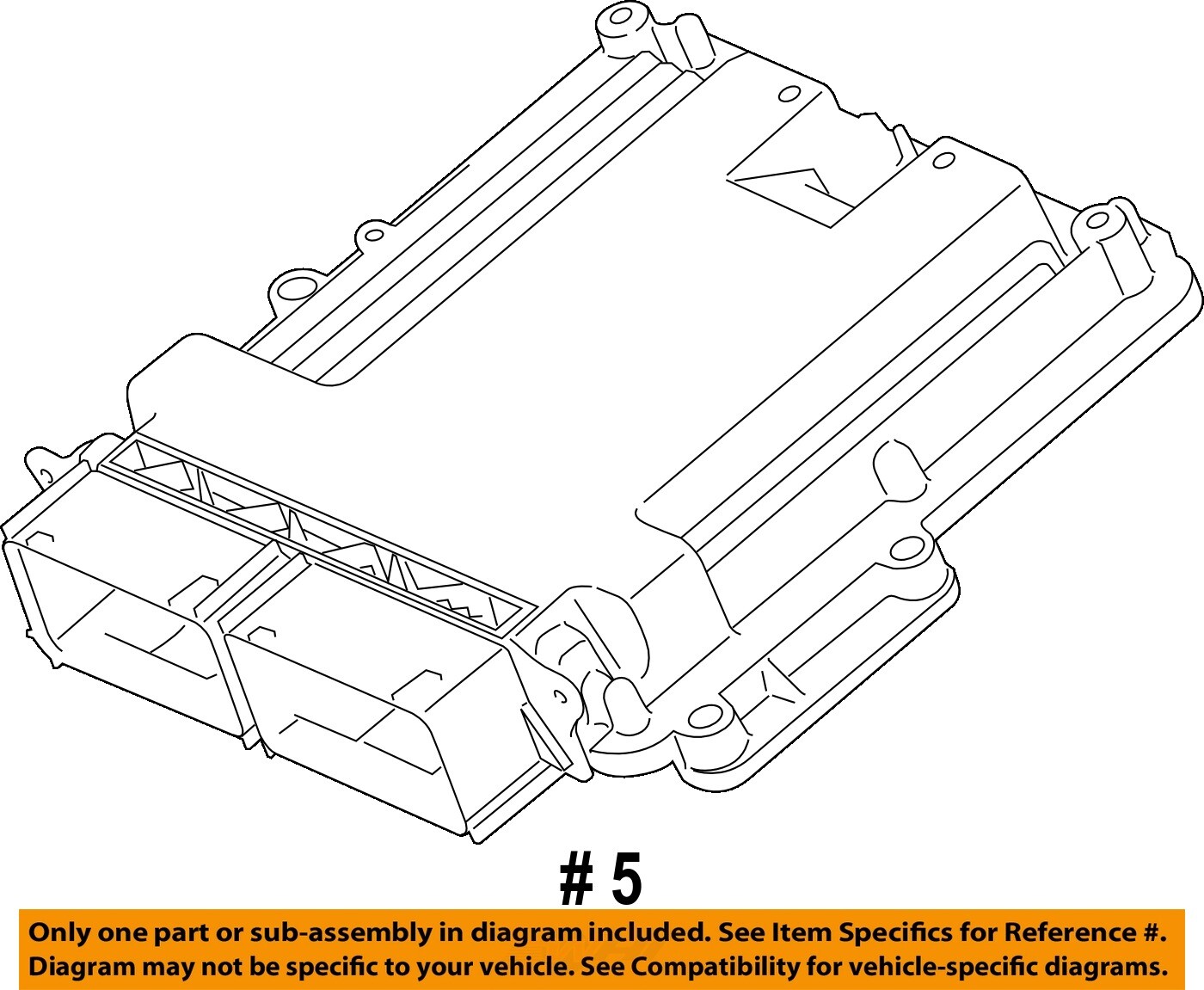 # 5

Only one part or sub-assembly in diagram included. See Item Specifics for Reference #.
Diagram may not be specific to your vehicle. See Compatibility for vehicle-specific diagrams.