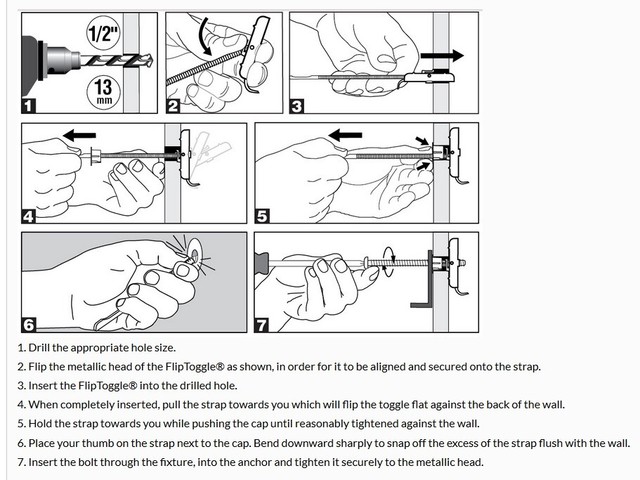 1/2"

13 mm

1

2

3

4

5

6

7

1. Drill the appropriate hole size.

2. Flip the metallic head of the FlipToggle® as shown, in order for it to be aligned and secured onto the strap.

3. Insert the FlipToggle® into the drilled hole.

4. When completely inserted, pull the strap towards you which will flip the toggle flat against the back of the wall.

5. Hold the strap towards you while pushing the cap until reasonably tightened against the wall.

6. Place your thumb on the strap next to the cap. Bend downward sharply to snap off the excess of the strap flush with the wall.

7. Insert the bolt through the fixture, into the anchor and tighten it securely to the metallic head.