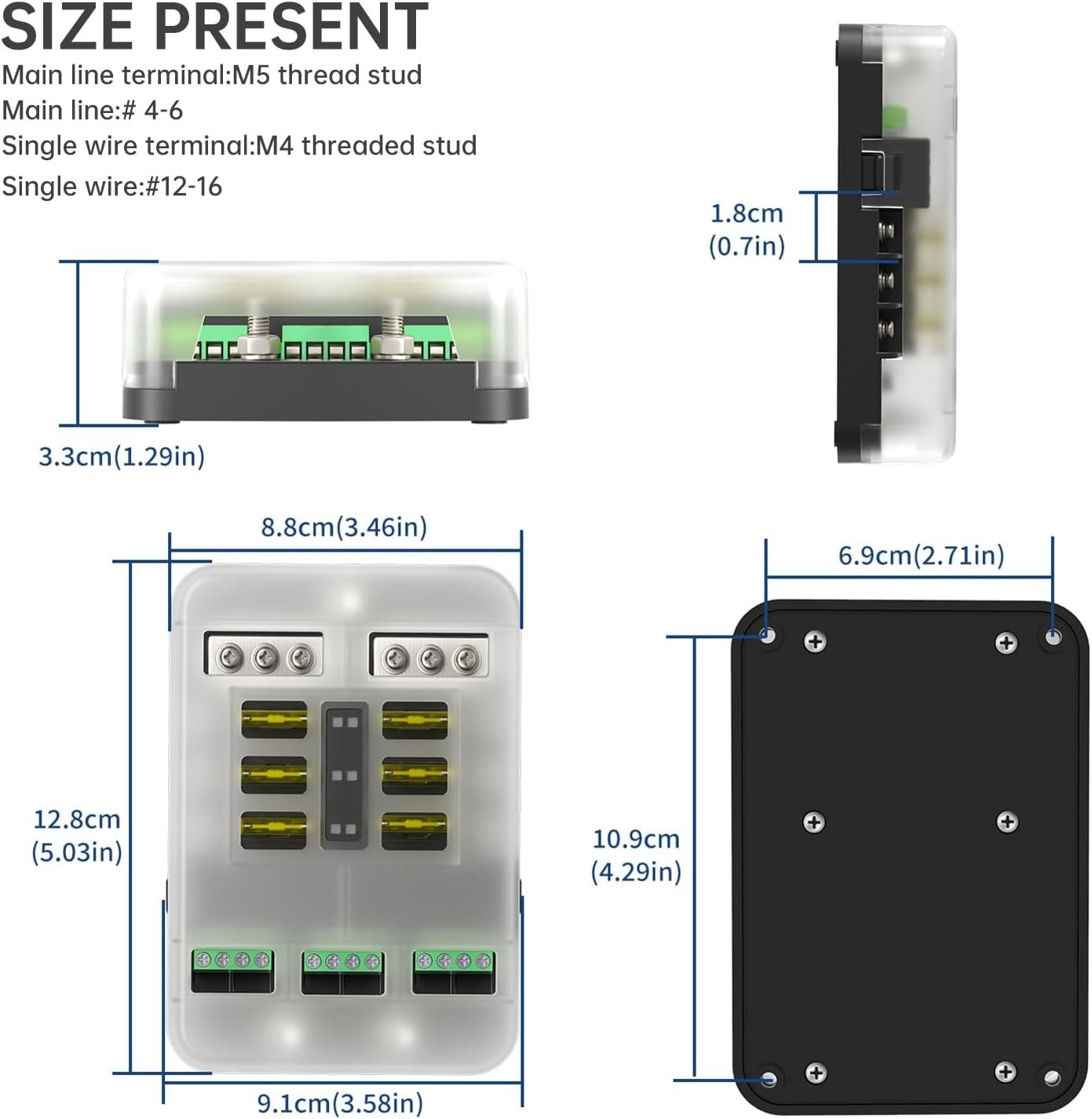 SIZE PRESENT
Main line terminal:M5 thread stud
Main line:# 4-6
Single wire terminal:M4 threaded stud
Single wire:#12-16

1.8cm
(0.7in)

3.3cm(1.29in)

8.8cm(3.46in)

6.9cm(2.71in)

12.8cm
(5.03in)

10.9cm
(4.29in)

9.1cm(3.58in)