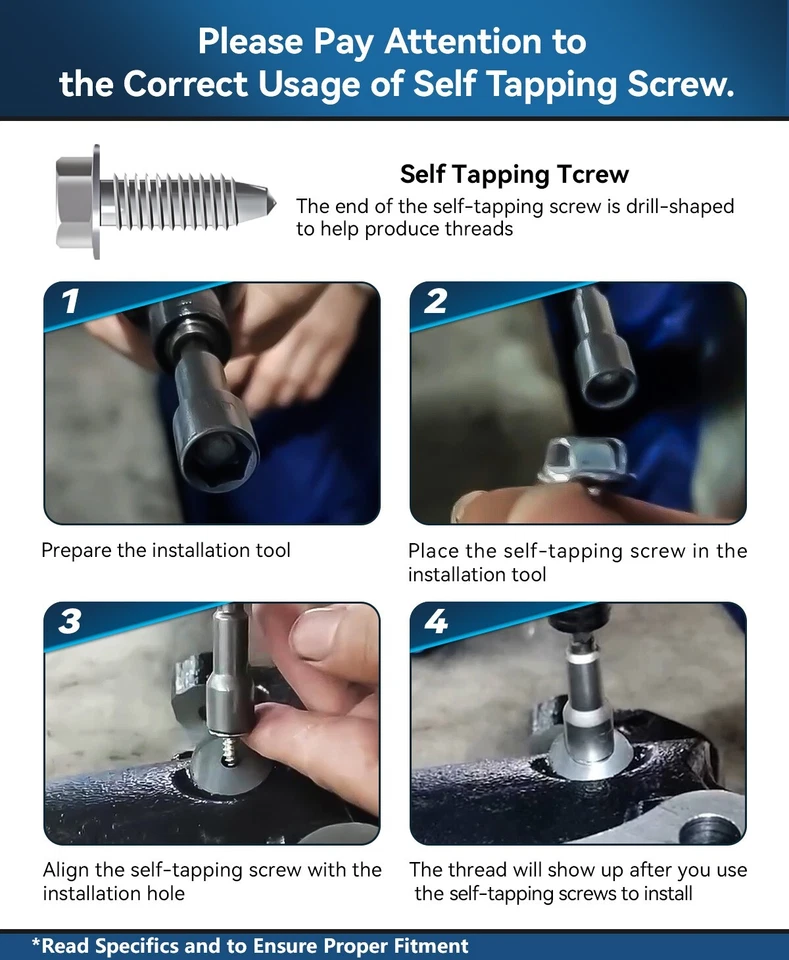 Please Pay Attention to the Correct Usage of Self Tapping Screw.

Self Tapping Tcrew
The end of the self-tapping screw is drill-shaped to help produce threads

1

Prepare the installation tool

2

Place the self-tapping screw in the installation tool

3

Align the self-tapping screw with the installation hole

4

The thread will show up after you use the self-tapping screws to install

*Read Specifics and to Ensure Proper Fitment