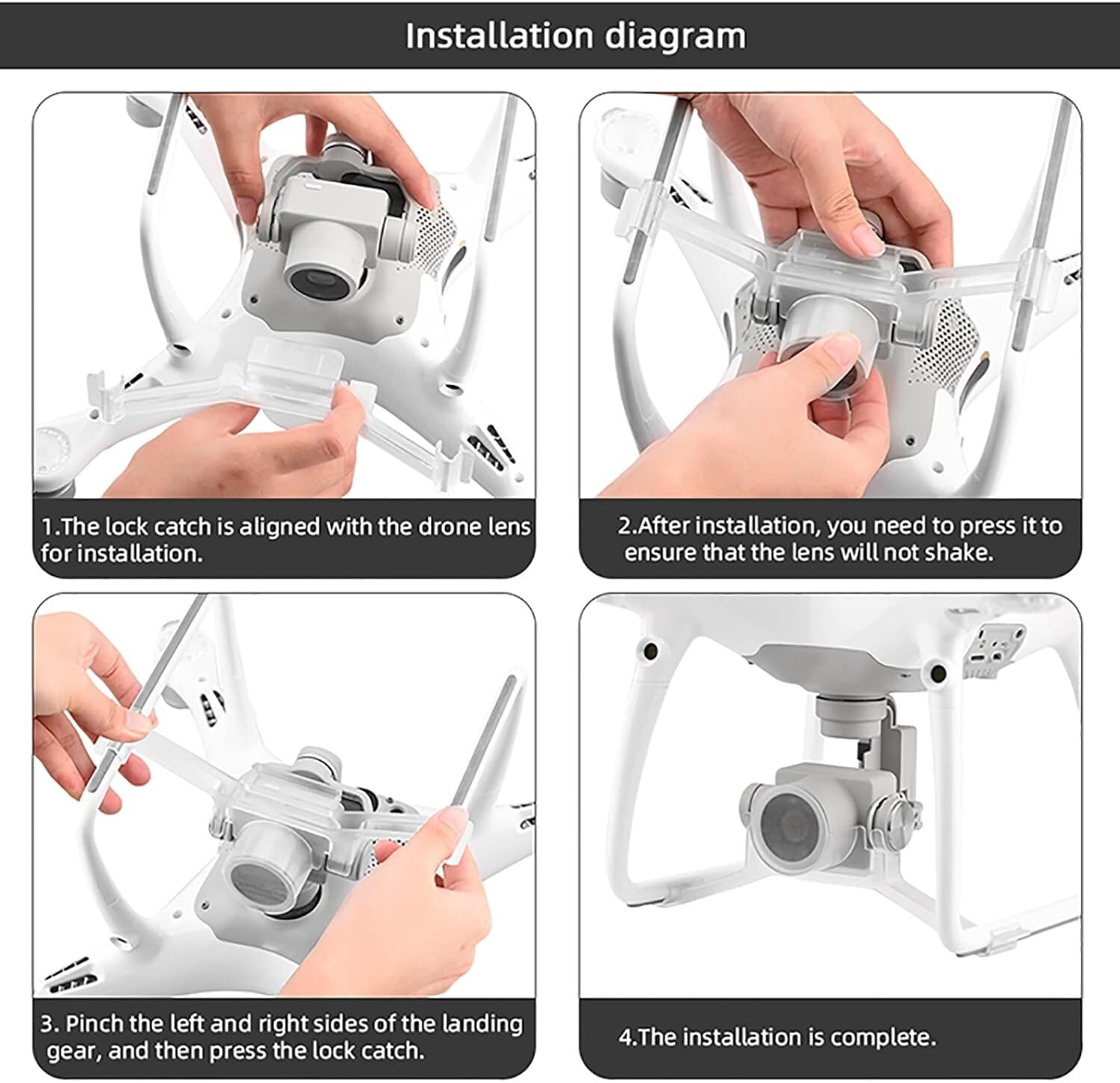 Installation diagram

1.The lock catch is aligned with the drone lens for installation.

2.After installation, you need to press it to ensure that the lens will not shake.

3. Pinch the left and right sides of the landing gear, and then press the lock catch.

4.The installation is complete.