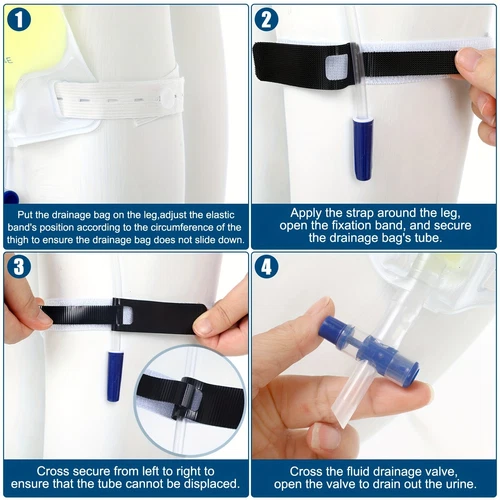 1

Put the drainage bag on the leg,adjust the elastic band's position according to the circumference of the thigh to ensure the drainage bag does not slide down.

2

Apply the strap around the leg, open the fixation band, and secure the drainage bag's tube.

3

Cross secure from left to right to ensure that the tube cannot be displaced.

4

Cross the fluid drainage valve, open the valve to drain out the urine.