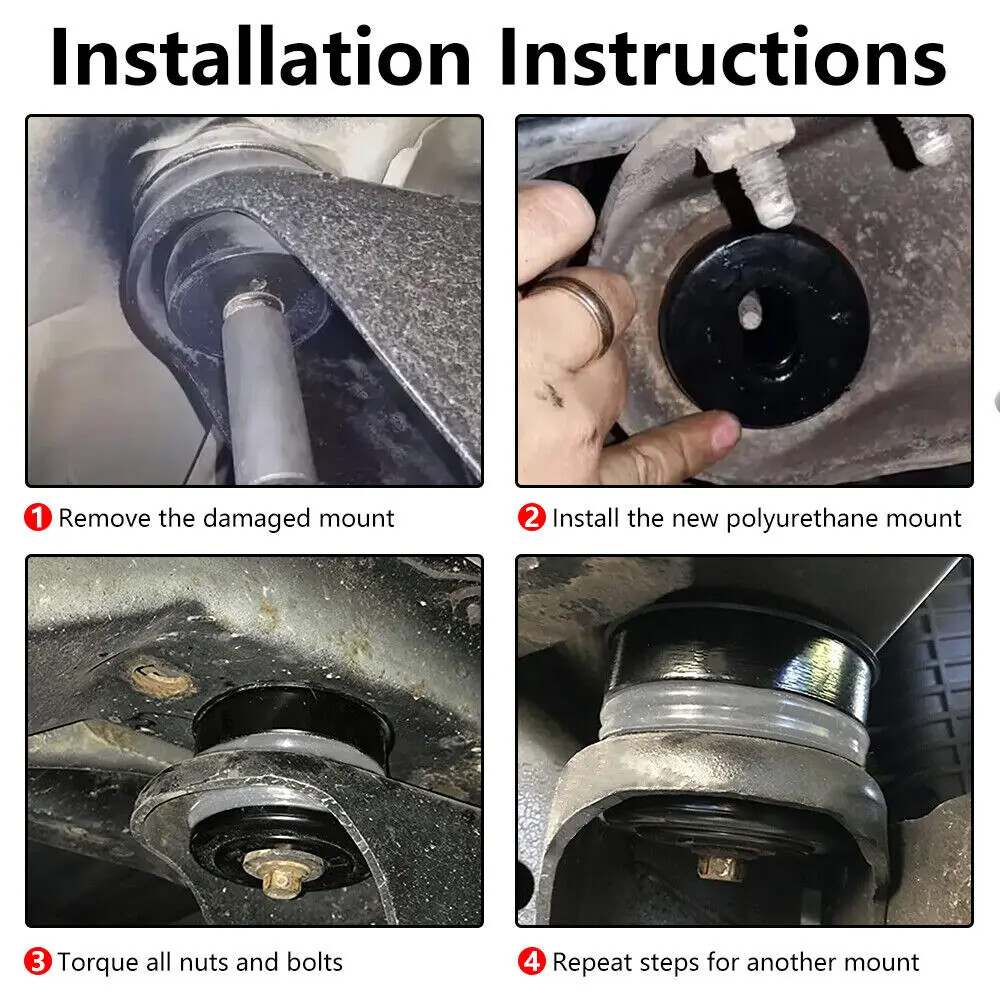 Installation Instructions

1 Remove the damaged mount

2 Install the new polyurethane mount

3 Torque all nuts and bolts

4 Repeat steps for another mount