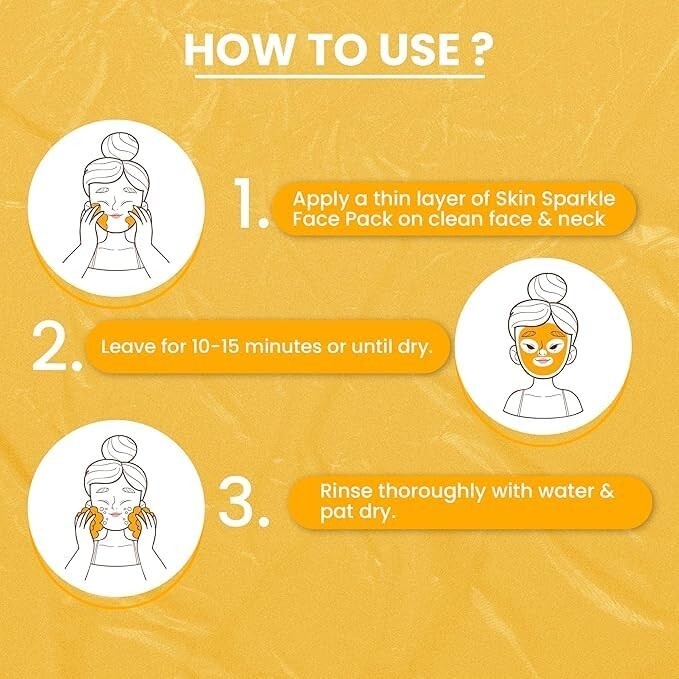 HOW TO USE ?

1. Apply a thin layer of Skin Sparkle Face Pack on clean face & neck

2. Leave for 10-15 minutes or until dry.

3. Rinse thoroughly with water & pat dry.