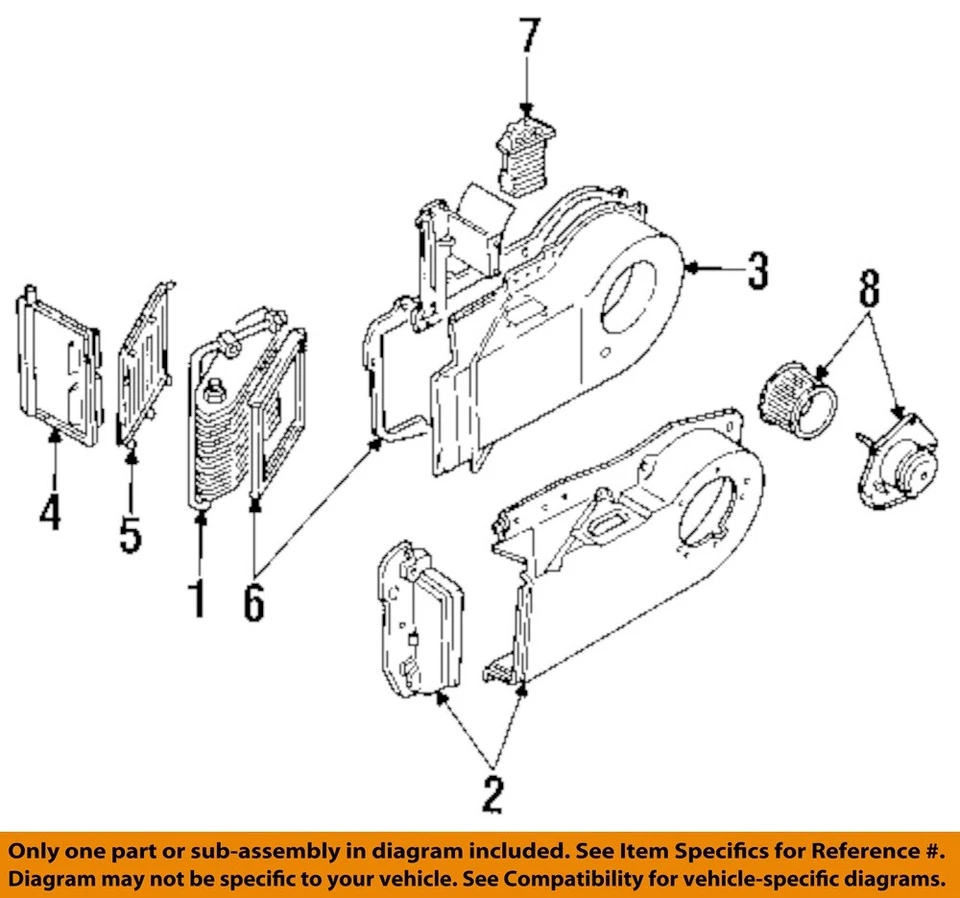 7

3

8

4

5

1

6

2

Only one part or sub-assembly in diagram included. See Item Specifics for Reference #. Diagram may not be specific to your vehicle. See Compatibility for vehicle-specific diagrams.