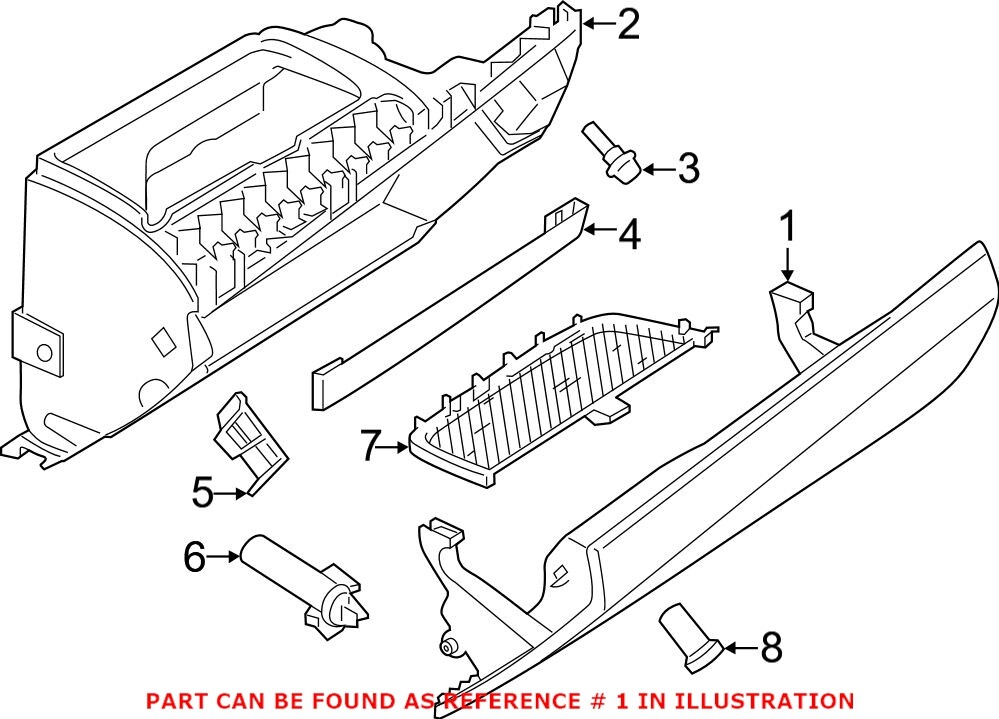 2
3
4
1
7
5
6
8
PART CAN BE FOUND AS REFERENCE # 1 IN ILLUSTRATION