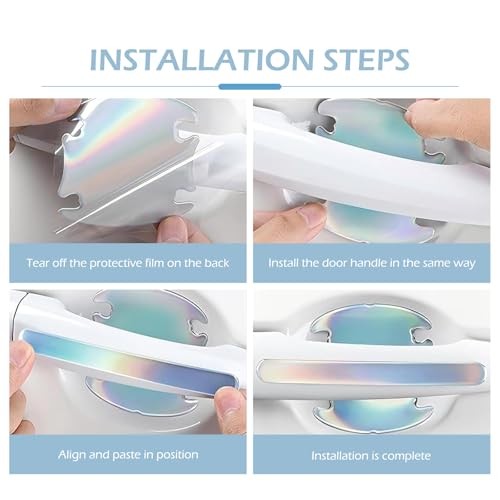 INSTALLATION STEPS

Tear off the protective film on the back

Install the door handle in the same way

Align and paste in position

Installation is complete