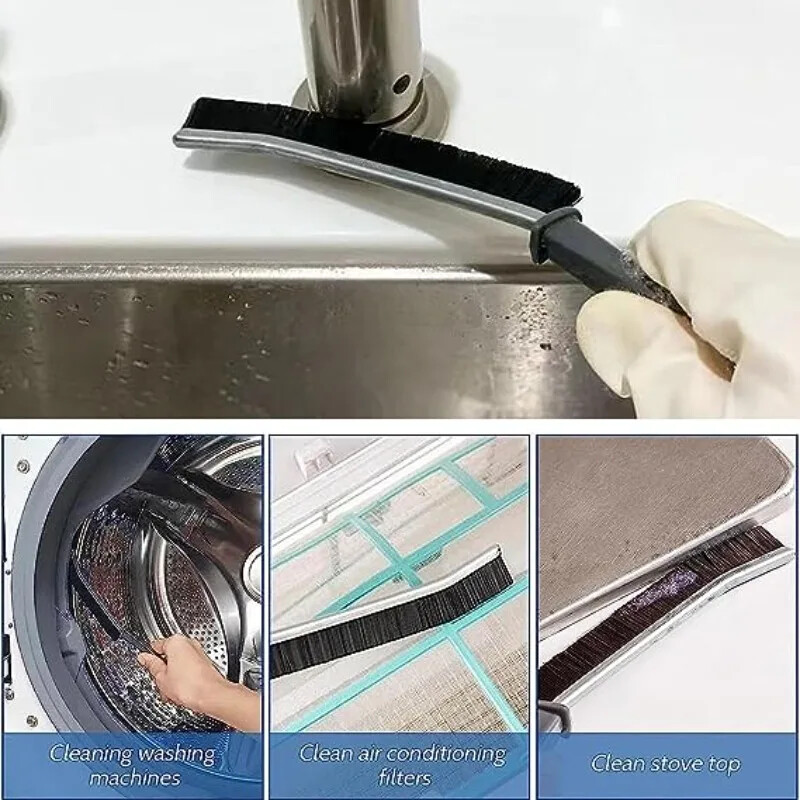 Cleaning washing machines

Clean air conditioning filters

Clean stove top