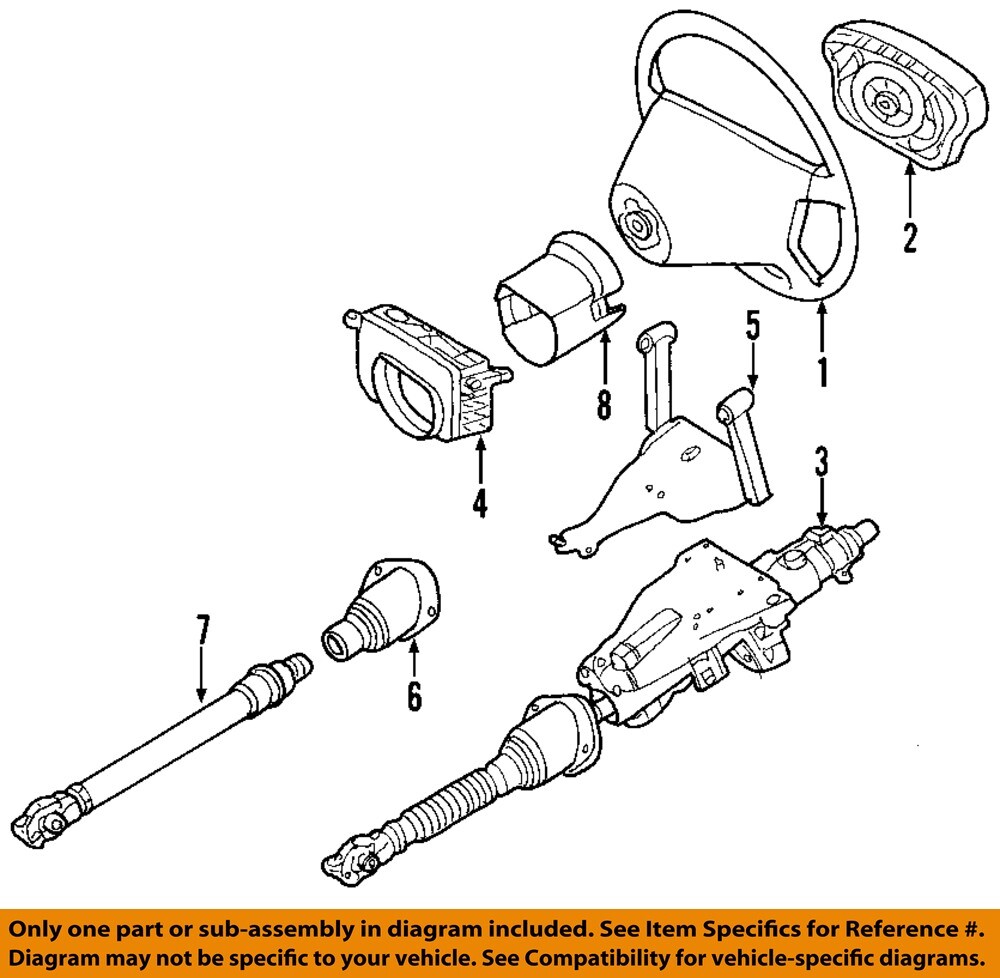 2

1

5

8

4

3

7

6

Only one part or sub-assembly in diagram included. See Item Specifics for Reference #. Diagram may not be specific to your vehicle. See Compatibility for vehicle-specific diagrams.