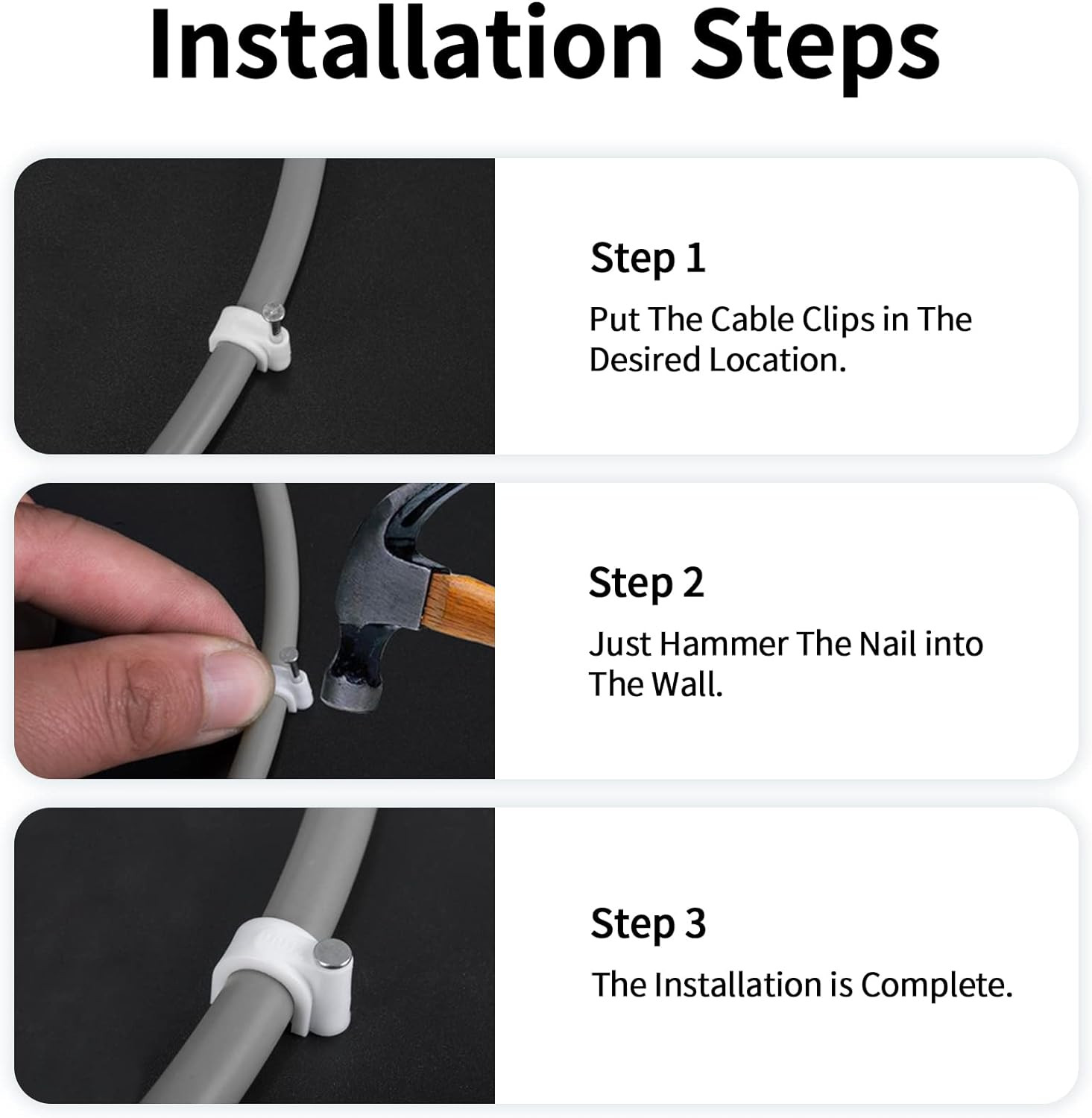 Installation Steps

Step 1

Put The Cable Clips in The Desired Location.

Step 2

Just Hammer The Nail into The Wall.

Step 3

The Installation is Complete.