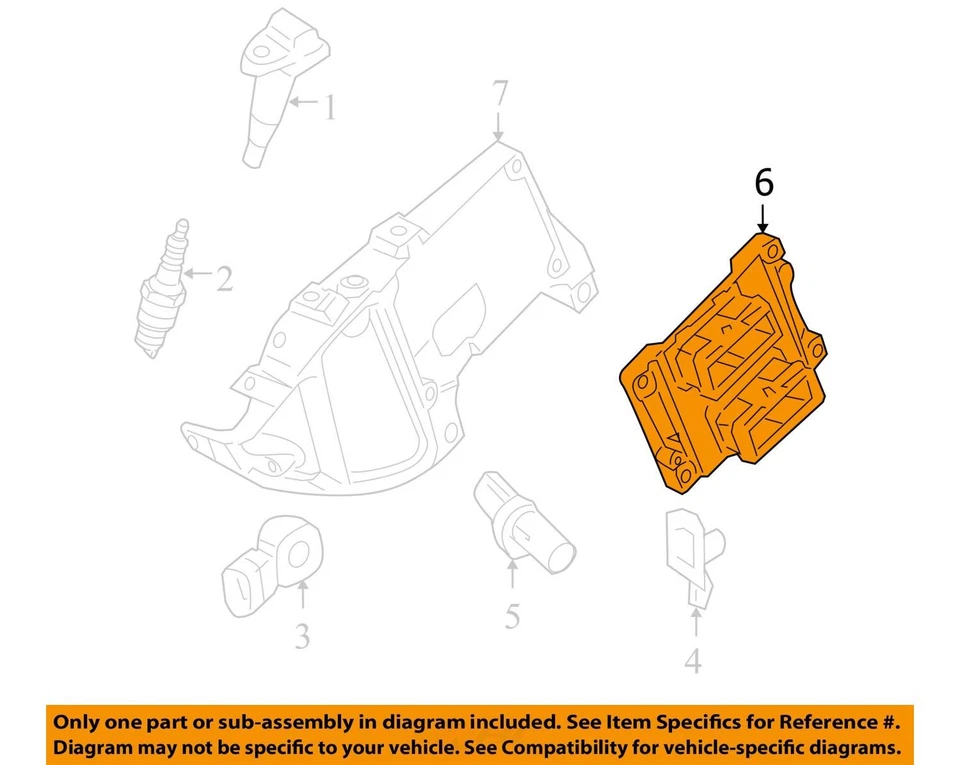 1

7

6

2

3

5

4

Only one part or sub-assembly in diagram included. See Item Specifics for Reference #.
Diagram may not be specific to your vehicle. See Compatibility for vehicle-specific diagrams.