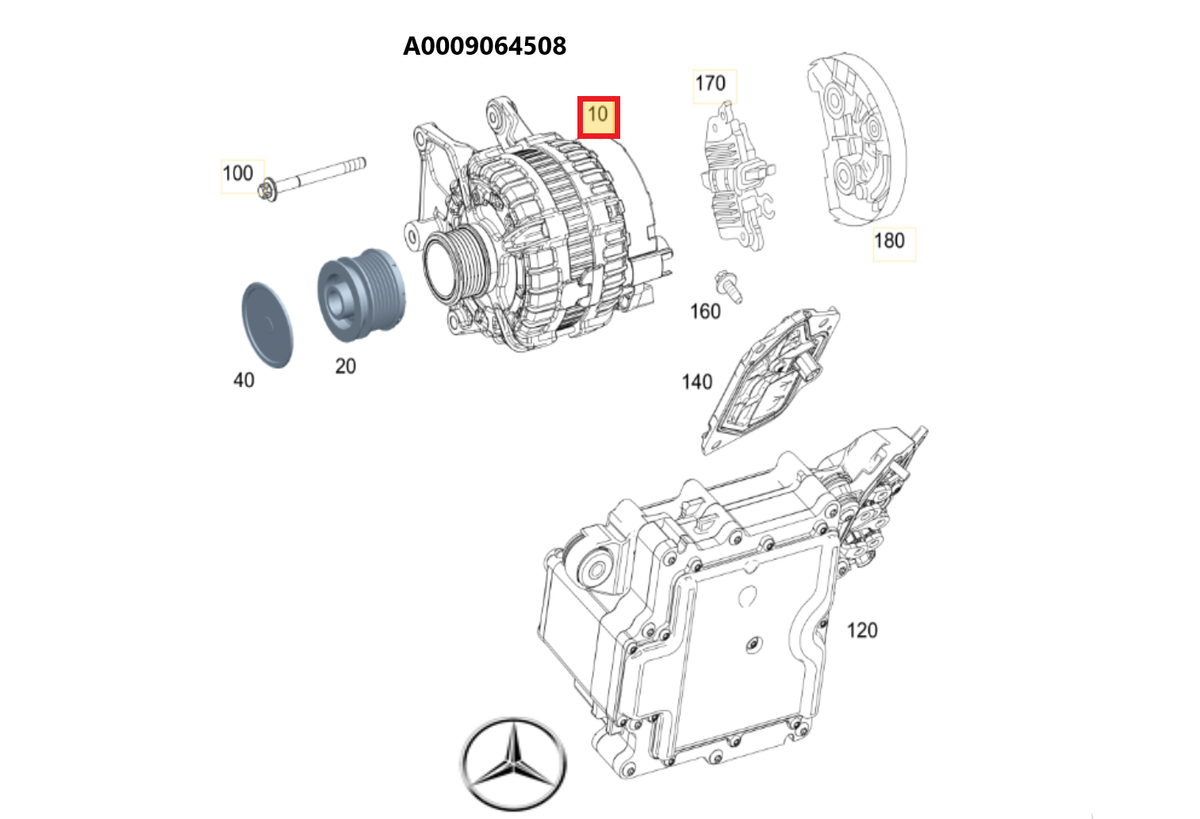 A0009064508

10

170

100

180

160

40

20

140

120