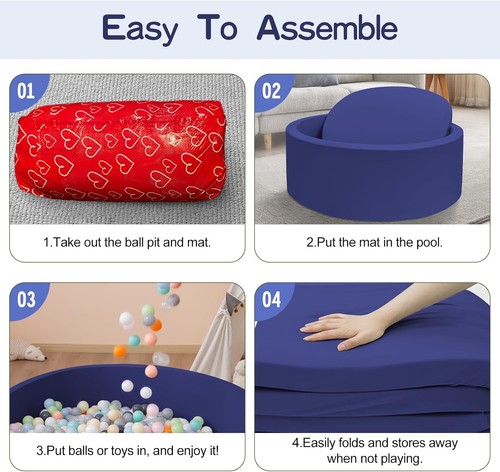 Easy To Assemble

01

1.Take out the ball pit and mat.

02

2.Put the mat in the pool.

03

3.Put balls or toys in, and enjoy it!

04

4.Easily folds and stores away when not playing.