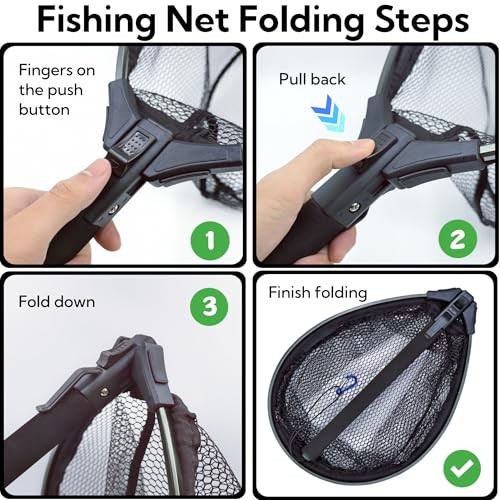 Fishing Net Folding Steps

Fingers on the push button

1

Pull back

2

Fold down

3

Finish folding