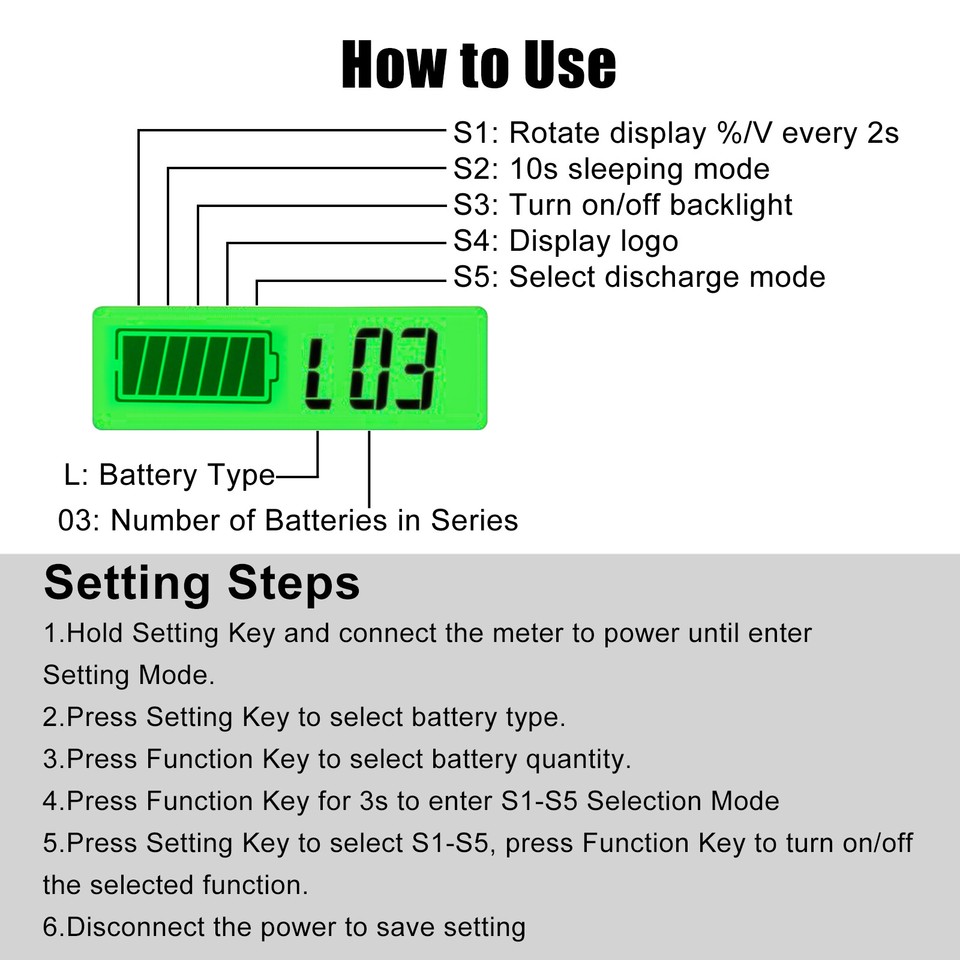 How to Use

S1: Rotate display %/V every 2s
S2: 10s sleeping mode
S3: Turn on/off backlight
S4: Display logo
S5: Select discharge mode

L03

L: Battery Type
03: Number of Batteries in Series

Setting Steps

1.Hold Setting Key and connect the meter to power until enter Setting Mode.
2.Press Setting Key to select battery type.
3.Press Function Key to select battery quantity.
4.Press Function Key for 3s to enter S1-S5 Selection Mode
5.Press Setting Key to select S1-S5, press Function Key to turn on/off the selected function.
6.Disconnect the power to save setting