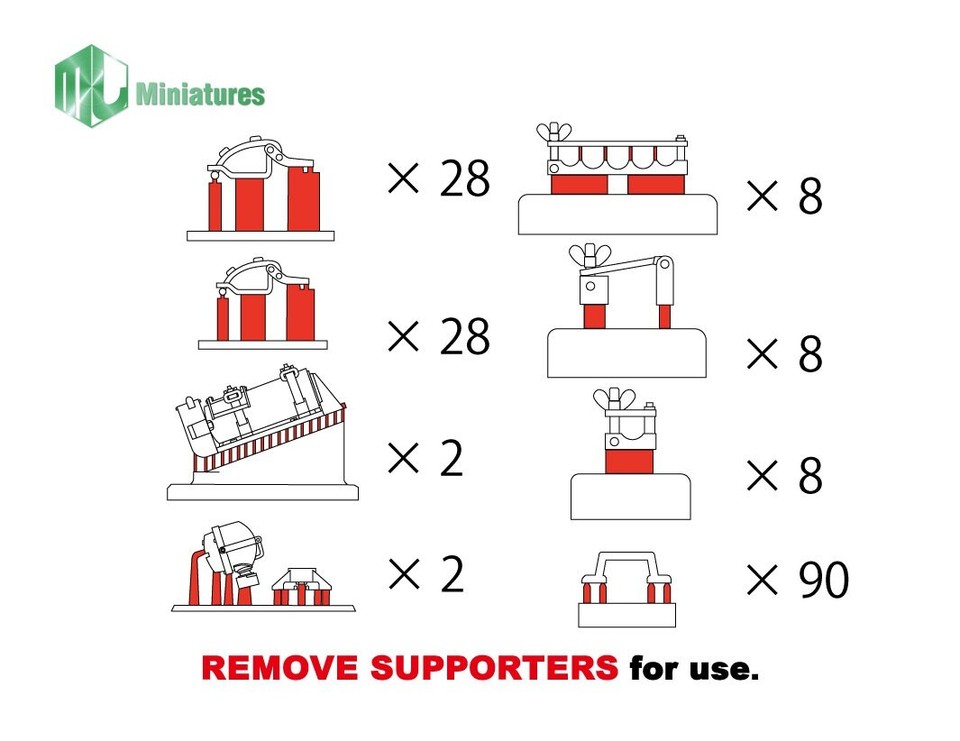 Miniatures

× 28

× 28

× 2

× 2

× 8

× 8

× 8

× 90

REMOVE SUPPORTERS for use.