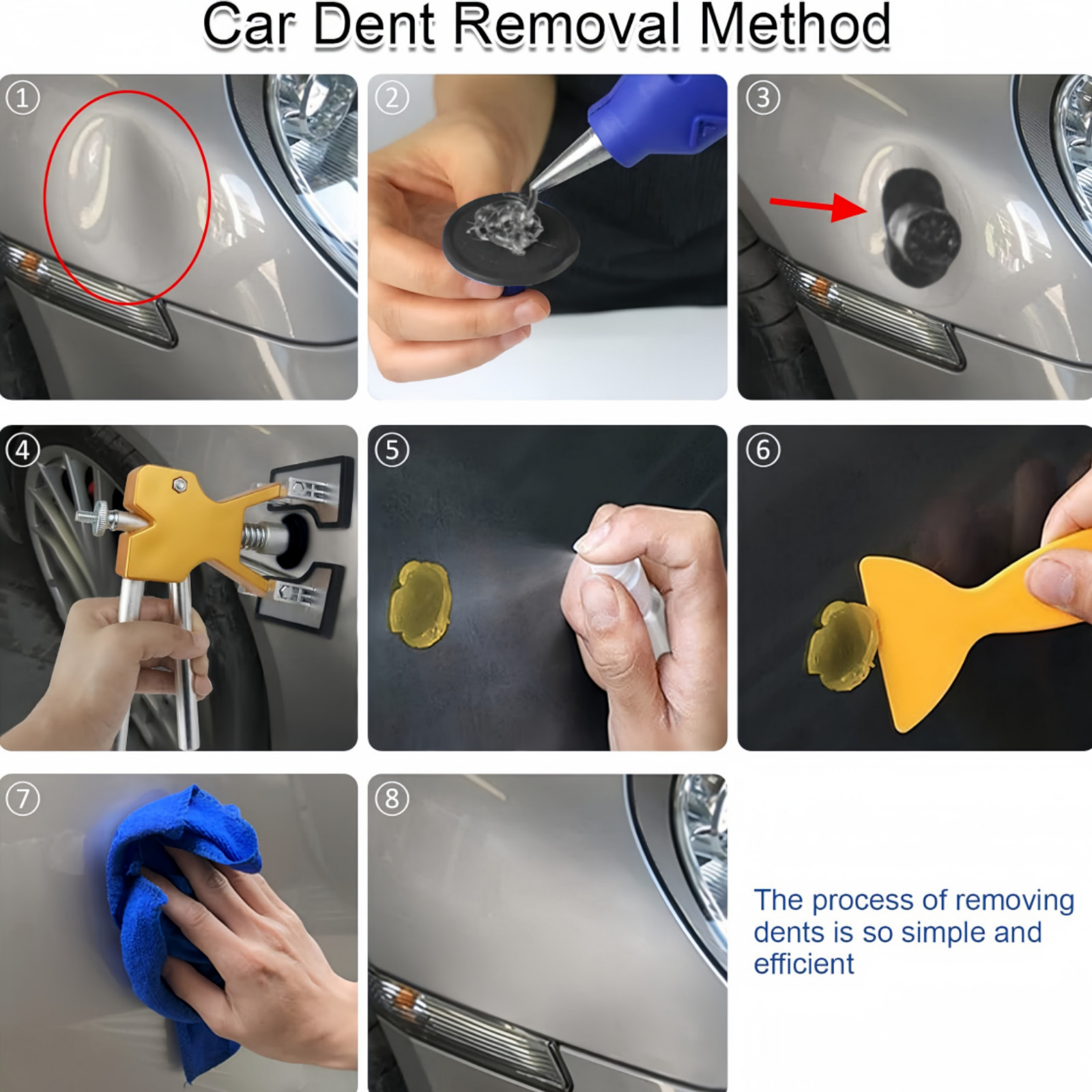 Car Dent Removal Method

①

②

③

④

⑤

⑥

⑦

⑧

The process of removing dents is so simple and efficient