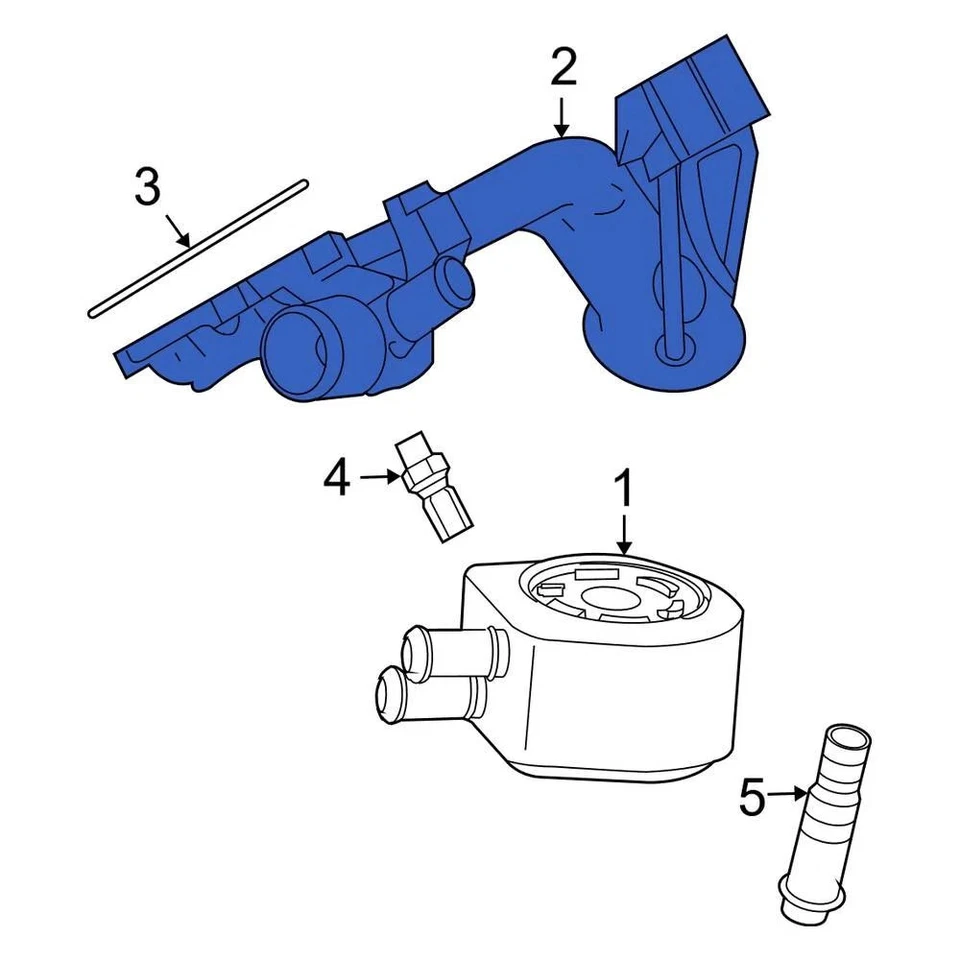 2
3
4
1
5