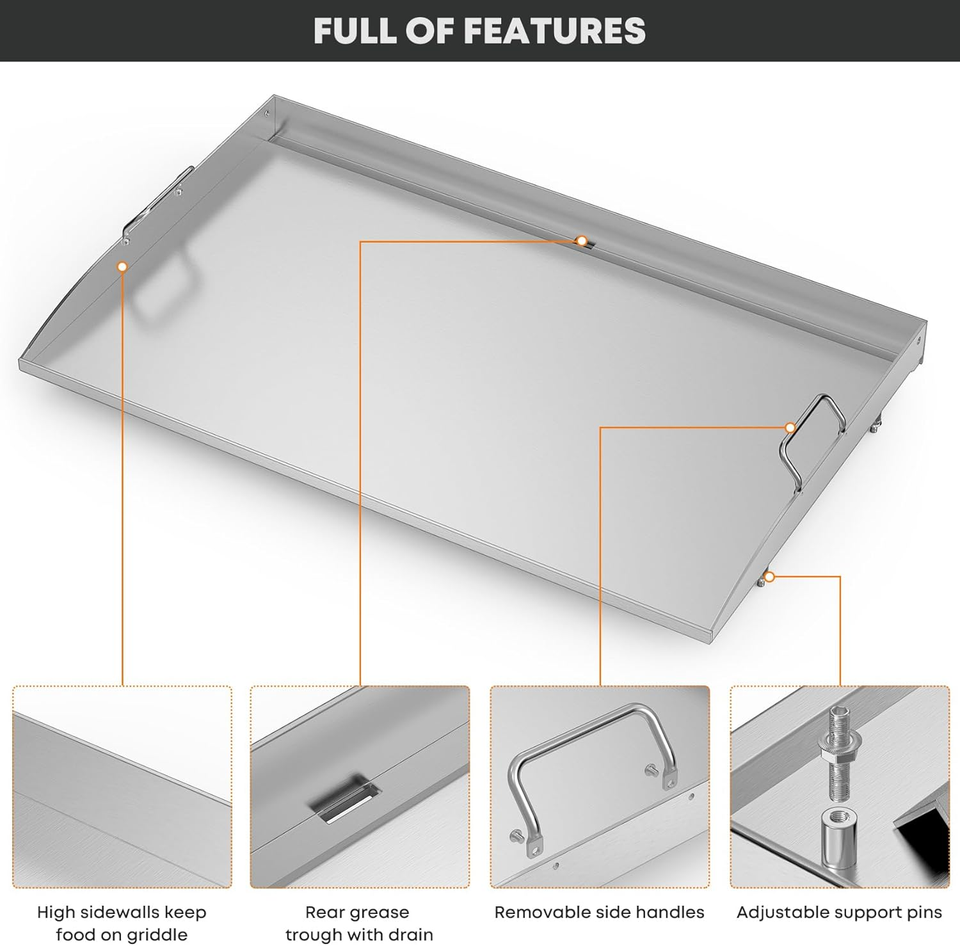 FULL OF FEATURES

High sidewalls keep food on griddle

Rear grease trough with drain

Removable side handles

Adjustable support pins