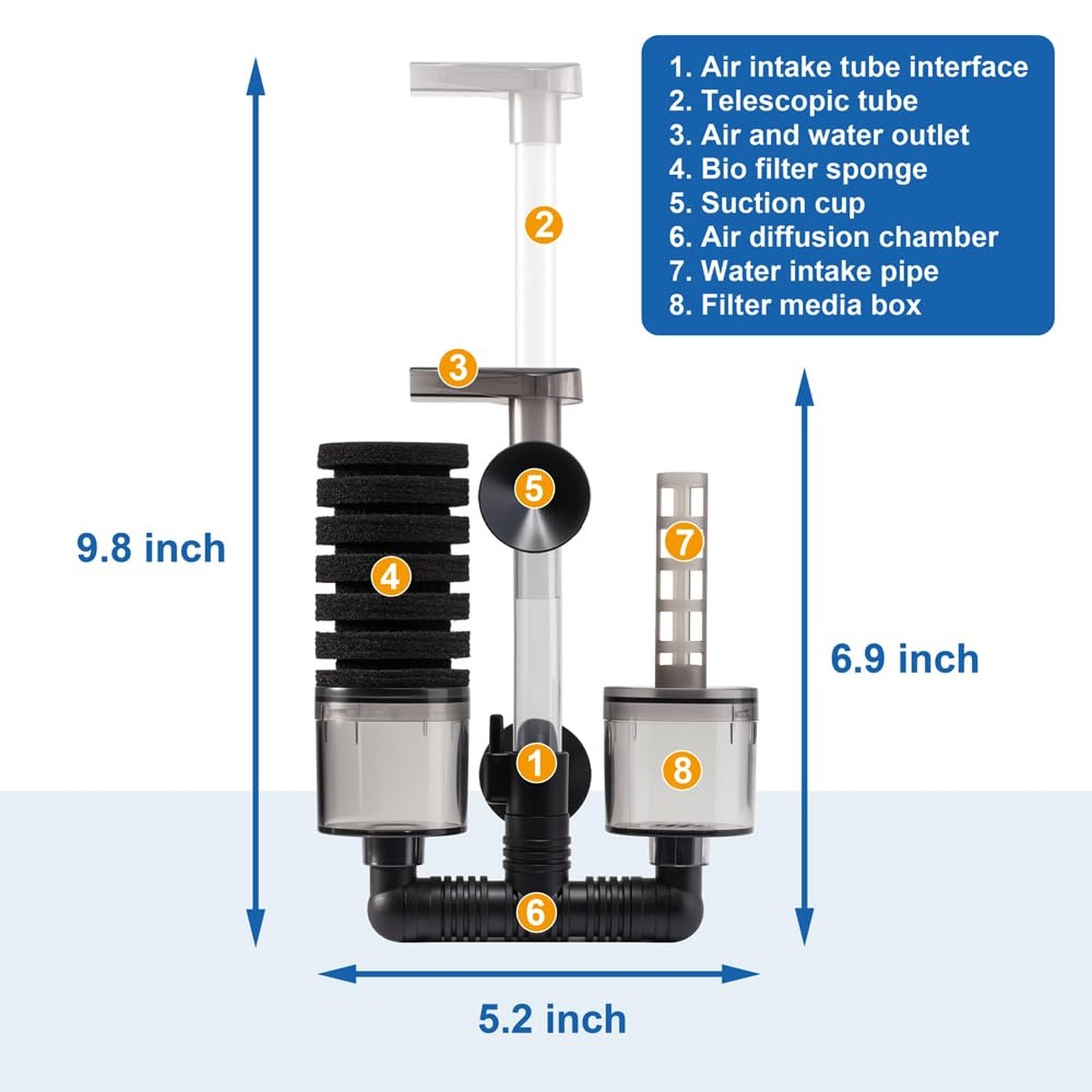 1. Air intake tube interface
2. Telescopic tube
3. Air and water outlet
4. Bio filter sponge
5. Suction cup
6. Air diffusion chamber
7. Water intake pipe
8. Filter media box

2

3

5

4

7

1

8

6

9.8 inch

6.9 inch

5.2 inch