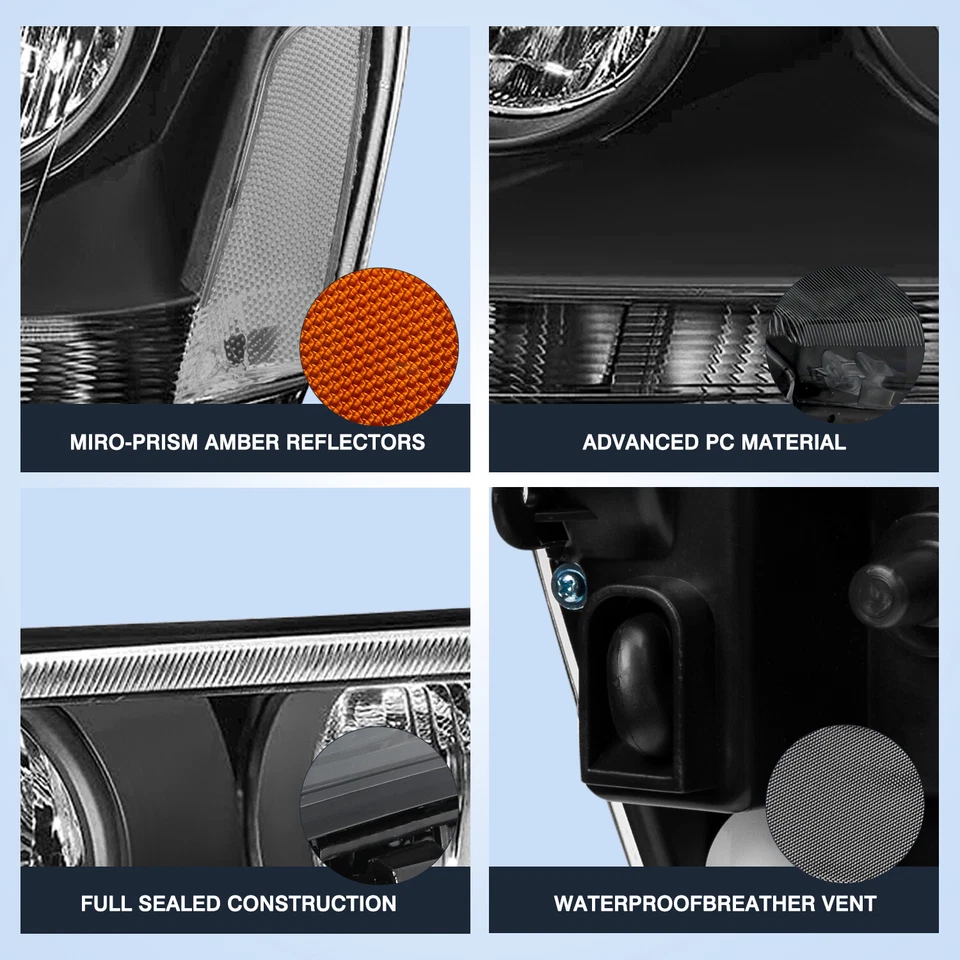 MIRO-PRISM AMBER REFLECTORS

ADVANCED PC MATERIAL

FULL SEALED CONSTRUCTION

WATERPROOFBREATHER VENT