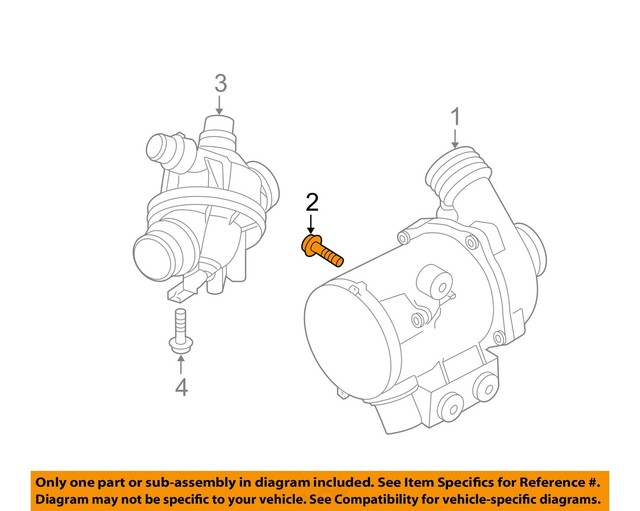 3

1

2

4

Only one part or sub-assembly in diagram included. See Item Specifics for Reference #.
Diagram may not be specific to your vehicle. See Compatibility for vehicle-specific diagrams.