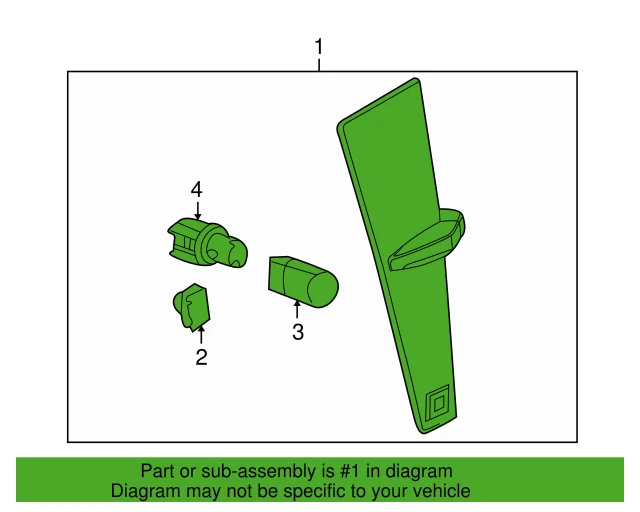 1

4

3

2

Part or sub-assembly is #1 in diagram
Diagram may not be specific to your vehicle