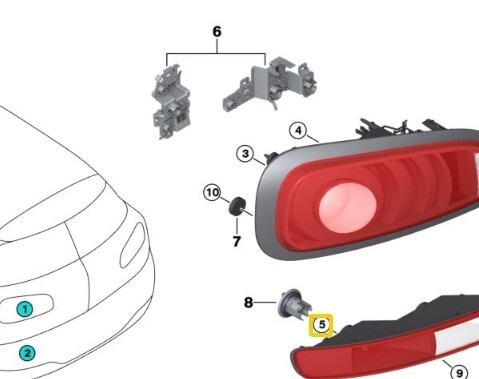 6
4
3
10
7
1
8
5
2
9