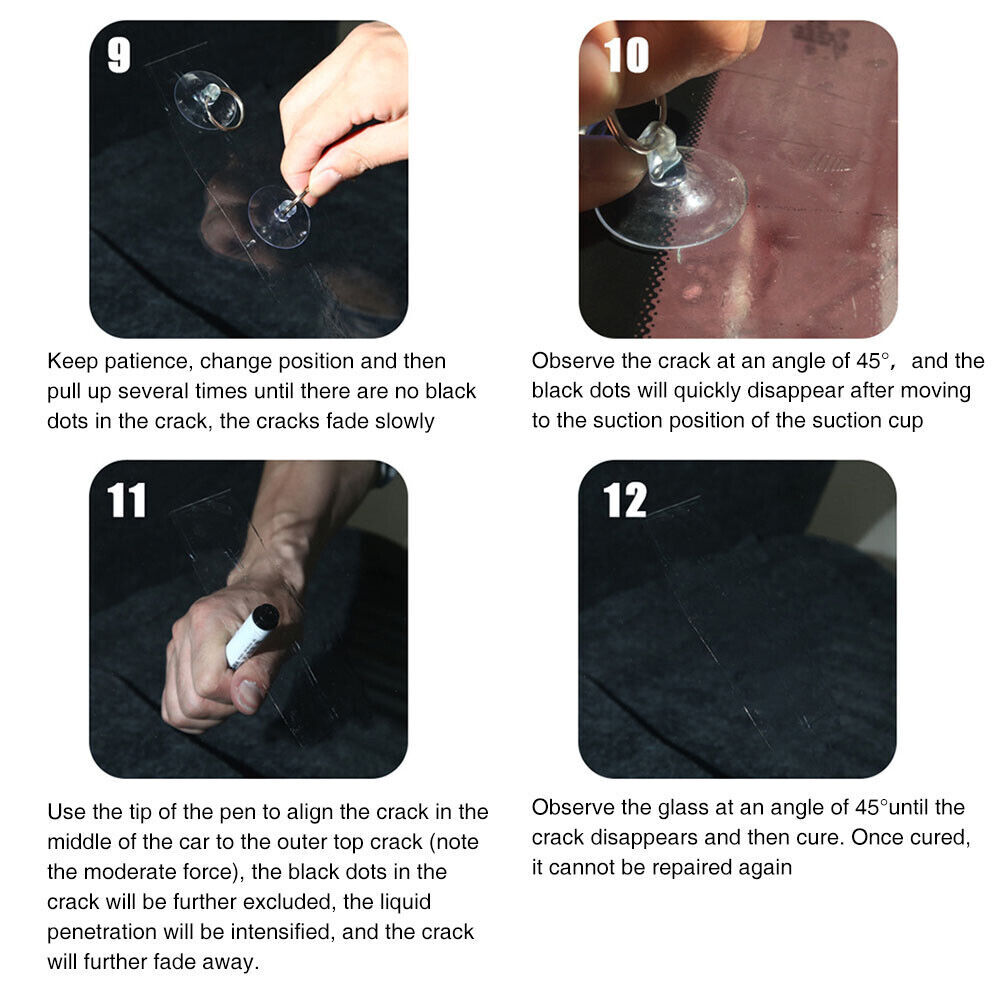 9

Keep patience, change position and then pull up several times until there are no black dots in the crack, the cracks fade slowly

10

Observe the crack at an angle of 45°, and the black dots will quickly disappear after moving to the suction position of the suction cup

11

Use the tip of the pen to align the crack in the middle of the car to the outer top crack (note the moderate force), the black dots in the crack will be further excluded, the liquid penetration will be intensified, and the crack will further fade away.

12

Observe the glass at an angle of 45°until the crack disappears and then cure. Once cured, it cannot be repaired again