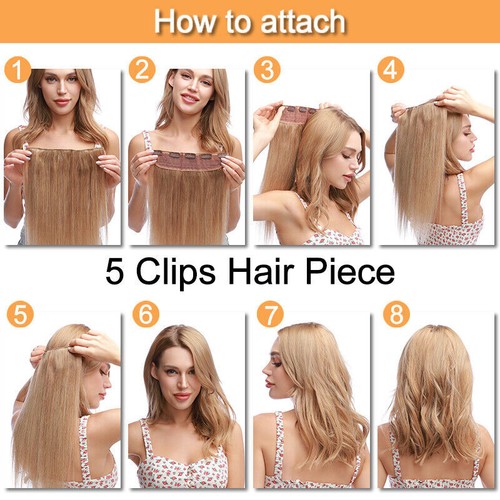 How to attach

1

2

3

4

5 Clips Hair Piece

5

6

7

8