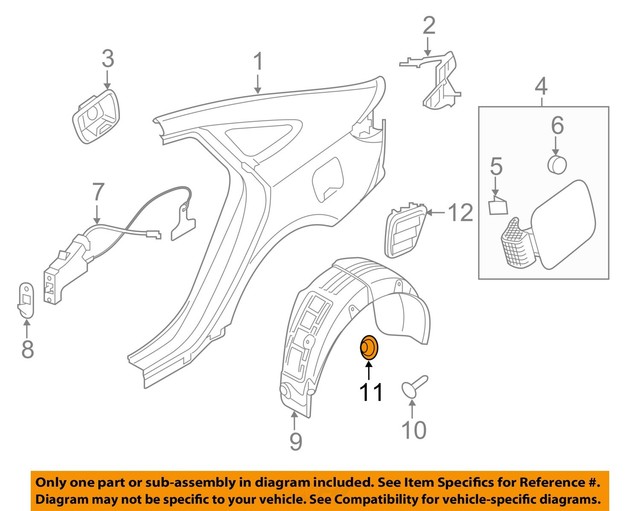 3
1
2
4
6
5
7
12
8
11
10
9

Only one part or sub-assembly in diagram included. See Item Specifics for Reference #. Diagram may not be specific to your vehicle. See Compatibility for vehicle-specific diagrams.