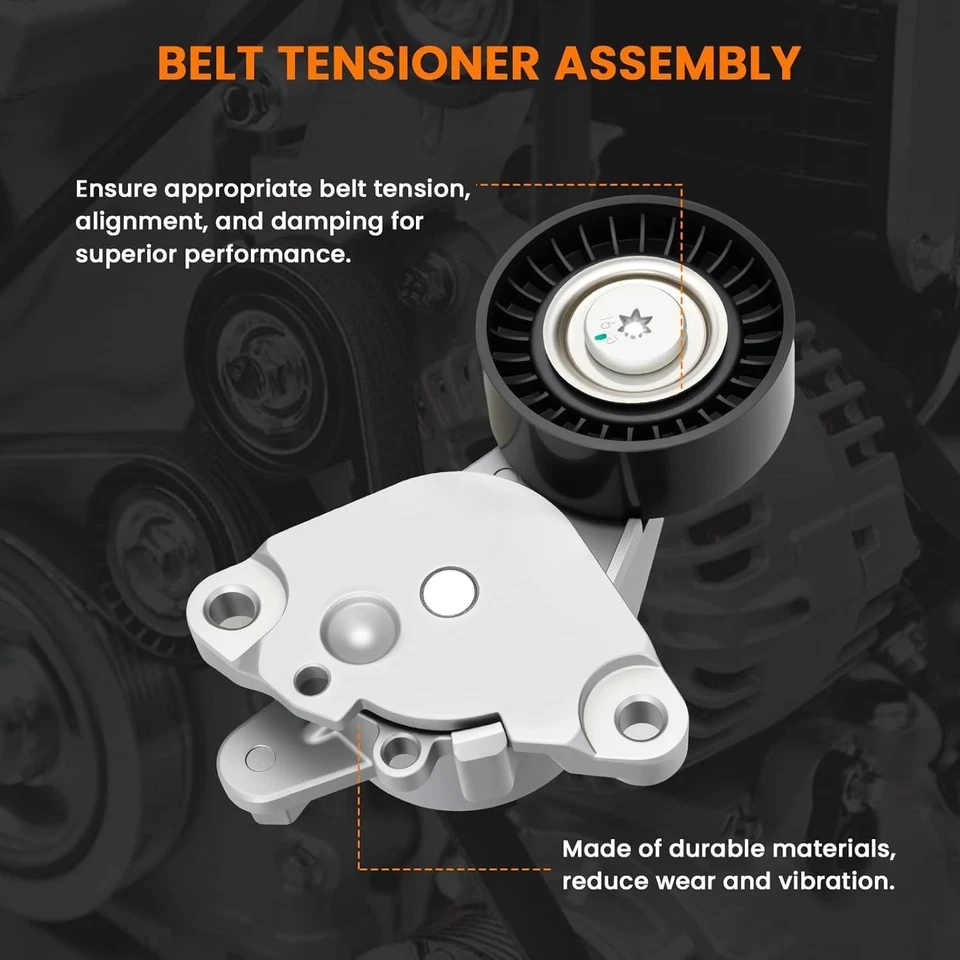 BELT TENSIONER ASSEMBLY

Ensure appropriate belt tension, alignment, and damping for superior performance.

Made of durable materials, reduce wear and vibration.