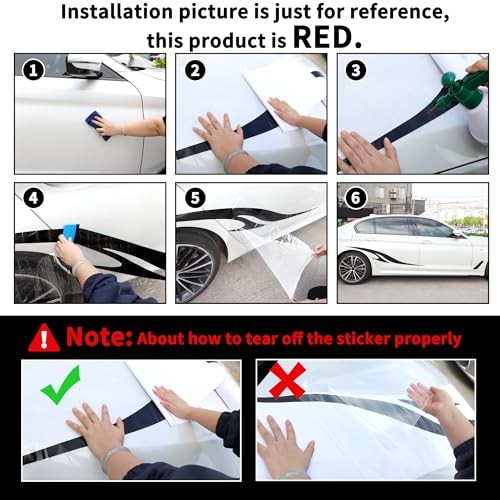 Installation picture is just for reference, this product is RED.

1

2

3

4

5

6

Note: About how to tear off the sticker properly