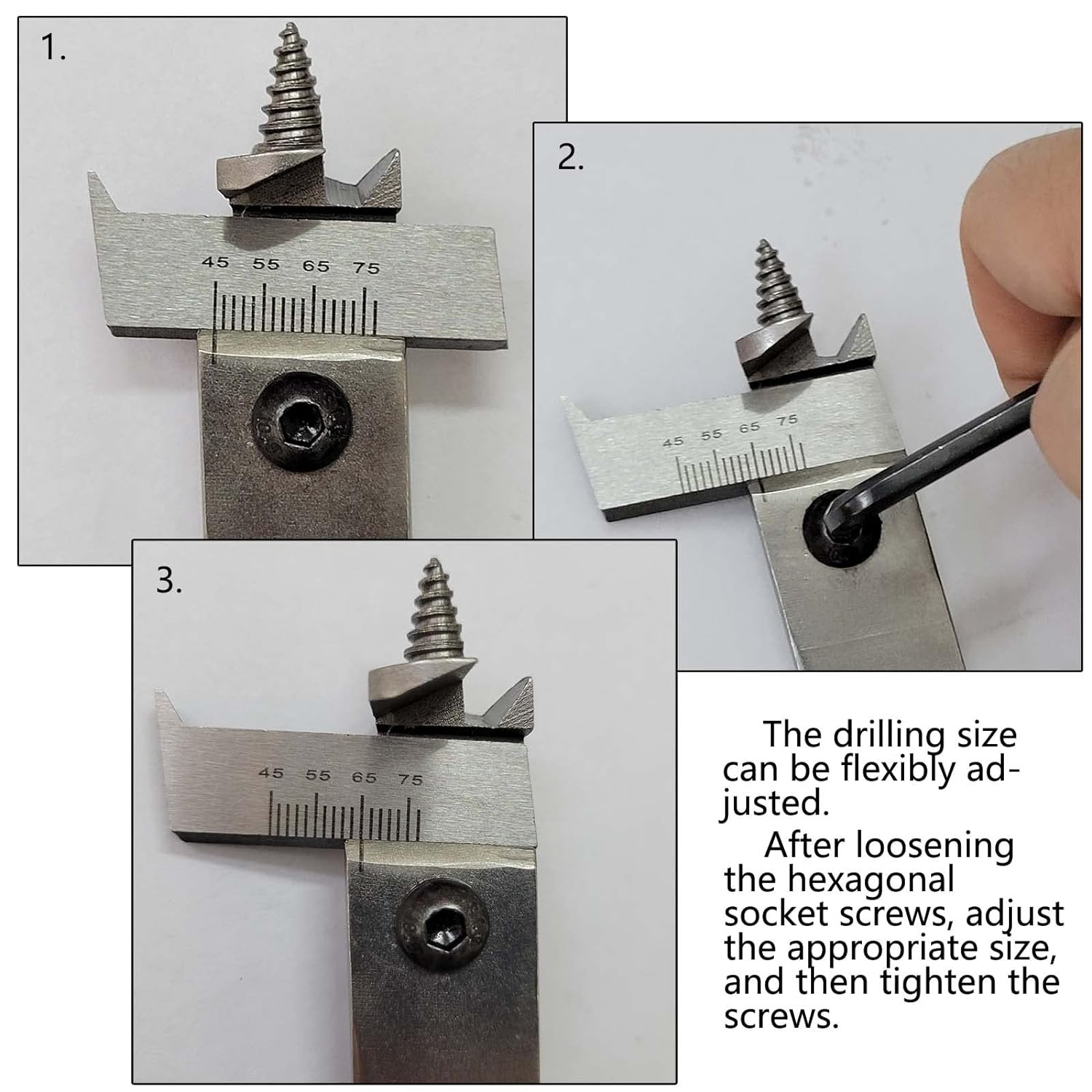 1.

45 55 65 75

2.

45 55 65 75

3.

45 55 65 75

The drilling size can be flexibly adjusted.

After loosening the hexagonal socket screws, adjust the appropriate size, and then tighten the screws.