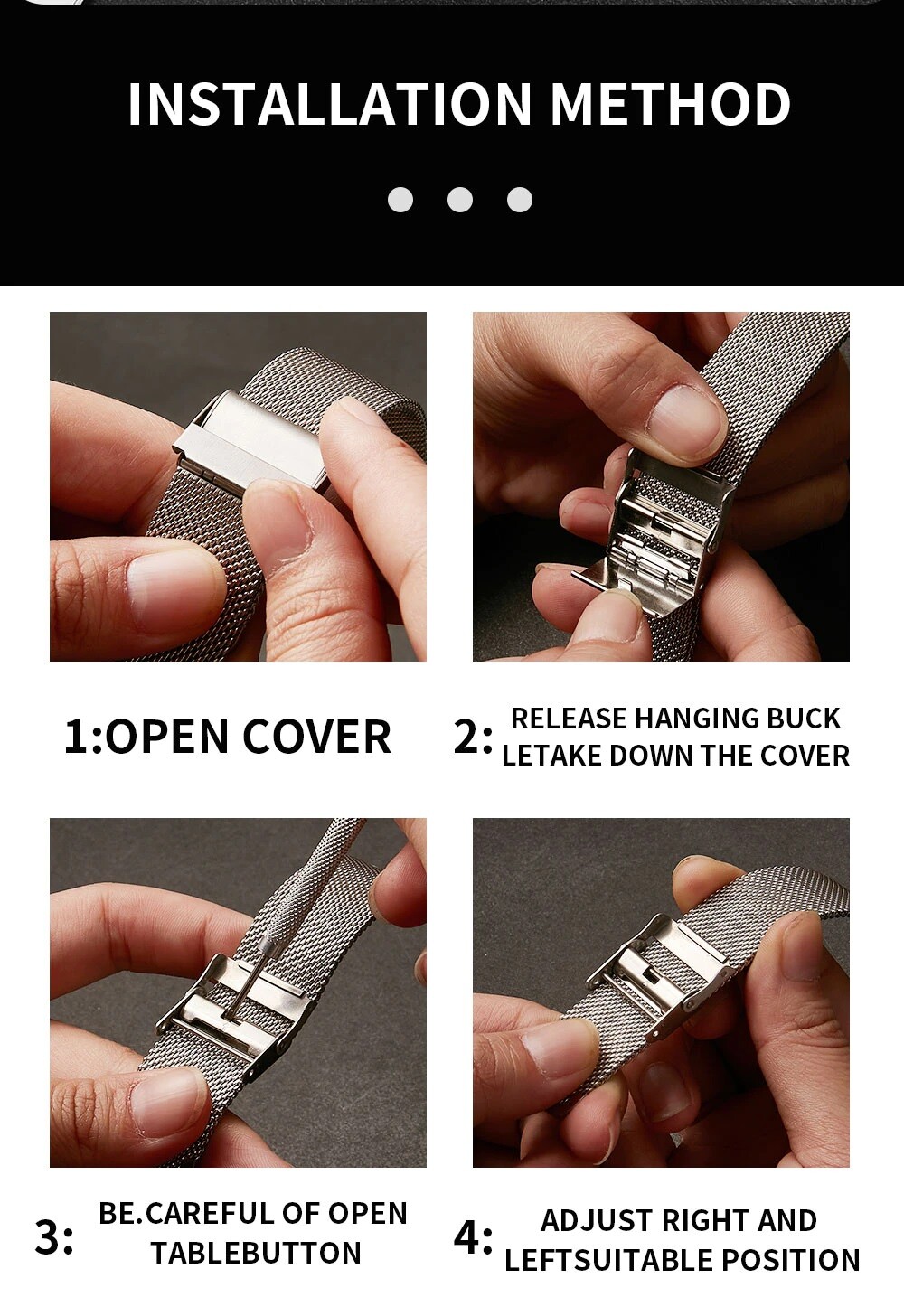 INSTALLATION METHOD

1:OPEN COVER

2: RELEASE HANGING BUCK LETAKE DOWN THE COVER

3: BE.CAREFUL OF OPEN TABLEBUTTON

4: ADJUST RIGHT AND LEFTSUITABLE POSITION