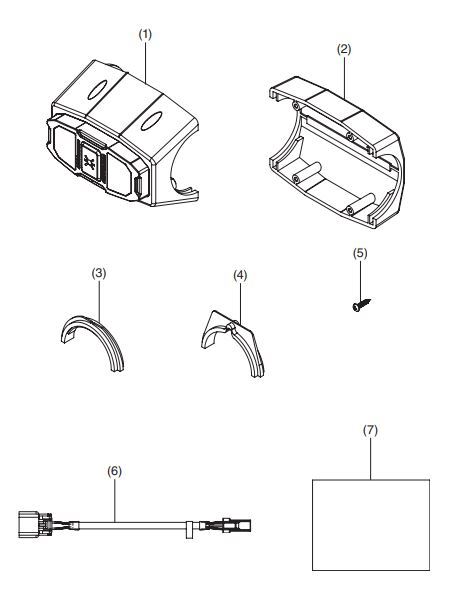 (1)

(2)

(3)

(4)

(5)

(6)

(7)