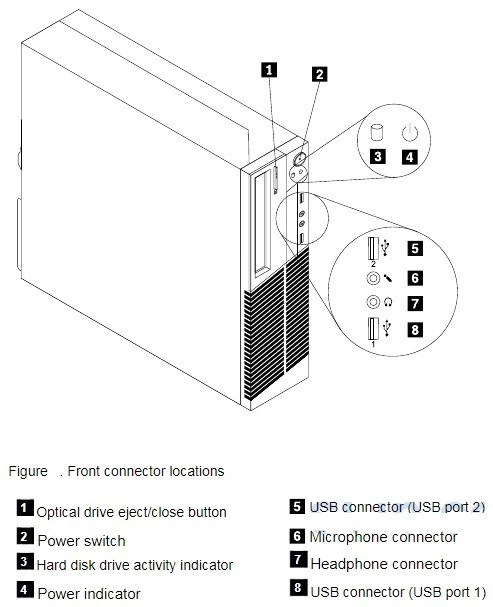 1
2
3 4
2
5
6
7
1
8

Figure . Front connector locations

1 Optical drive eject/close button

2 Power switch

3 Hard disk drive activity indicator

4 Power indicator

5 USB connector (USB port 2)

6 Microphone connector

7 Headphone connector

8 USB connector (USB port 1)