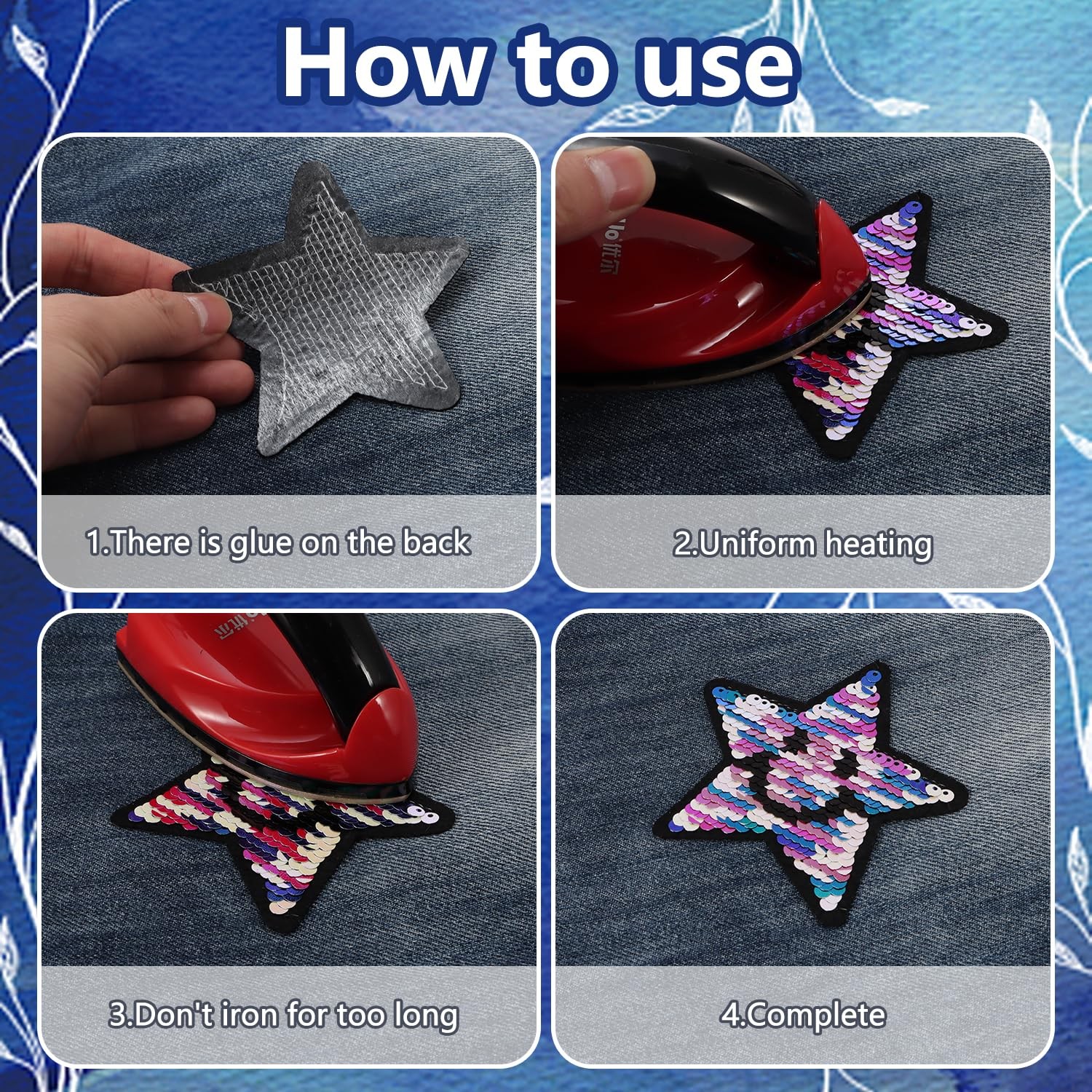 How to use

1.There is glue on the back

2.Uniform heating

3.Don't iron for too long

4.Complete