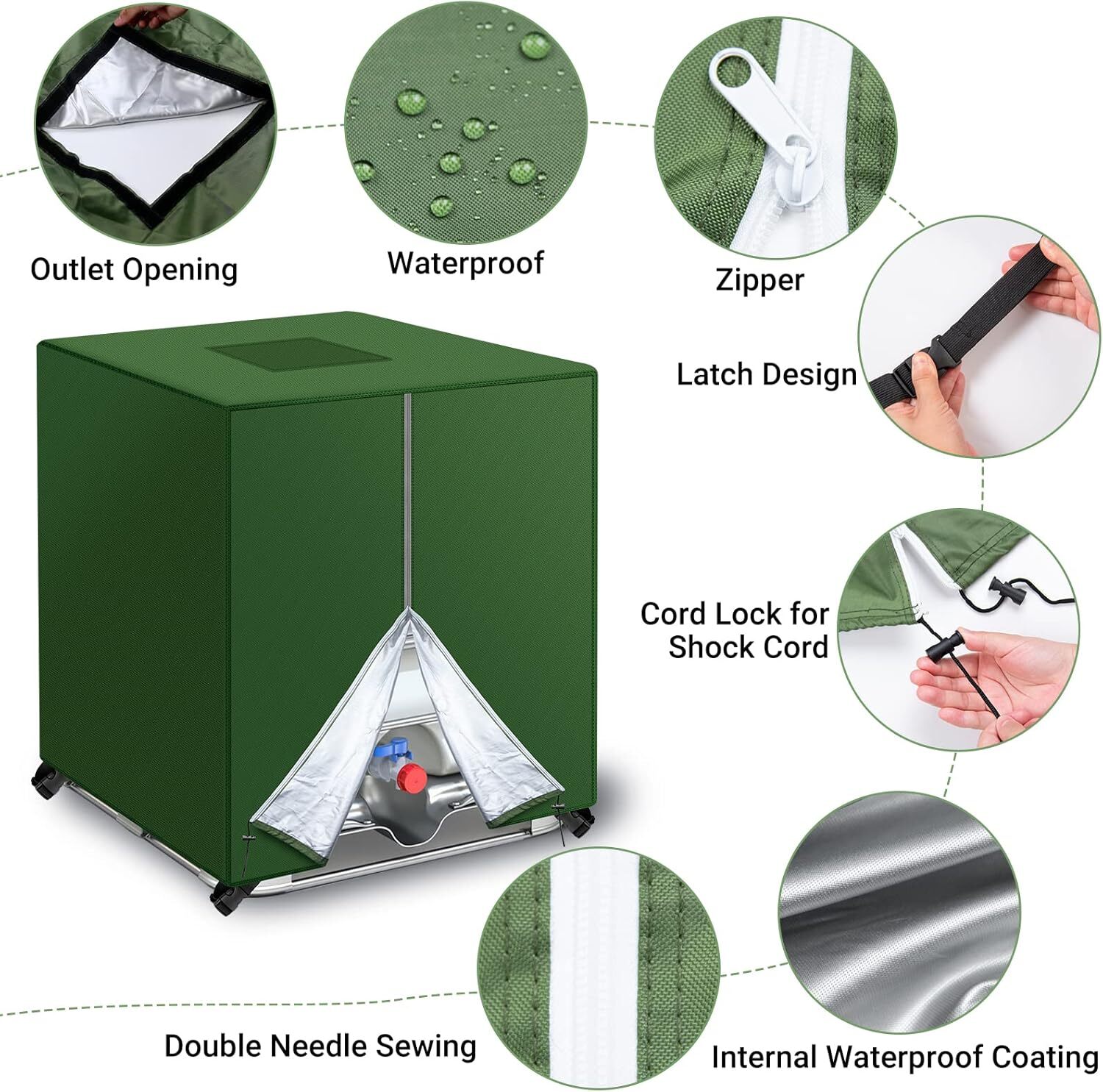 Outlet Opening

Waterproof

Zipper

Latch Design

Cord Lock for Shock Cord

Double Needle Sewing

Internal Waterproof Coating