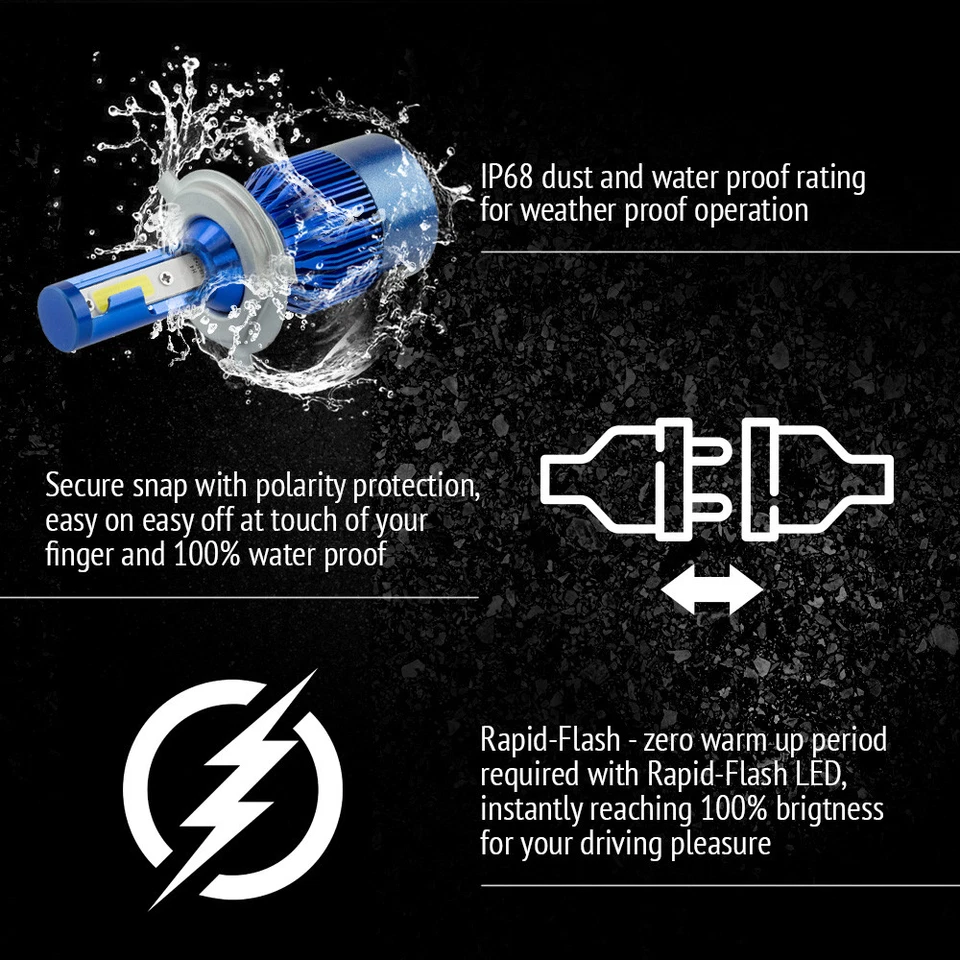 IP68 dust and water proof rating for weather proof operation

Secure snap with polarity protection, easy on easy off at touch of your finger and 100% water proof

Rapid-Flash - zero warm up period required with Rapid-Flash LED, instantly reaching 100% brigtness for your driving pleasure