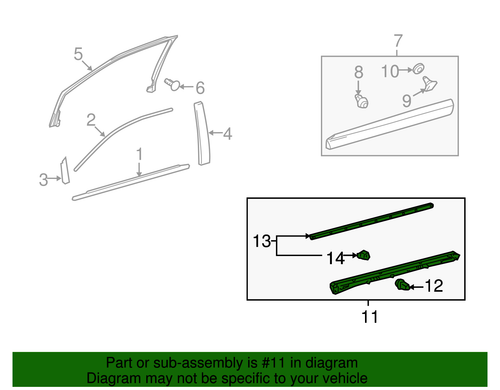 5
6
2
4
1
3
7
8
10
9
13
14
12
11

Part or sub-assembly is #11 in diagram
Diagram may not be specific to your vehicle