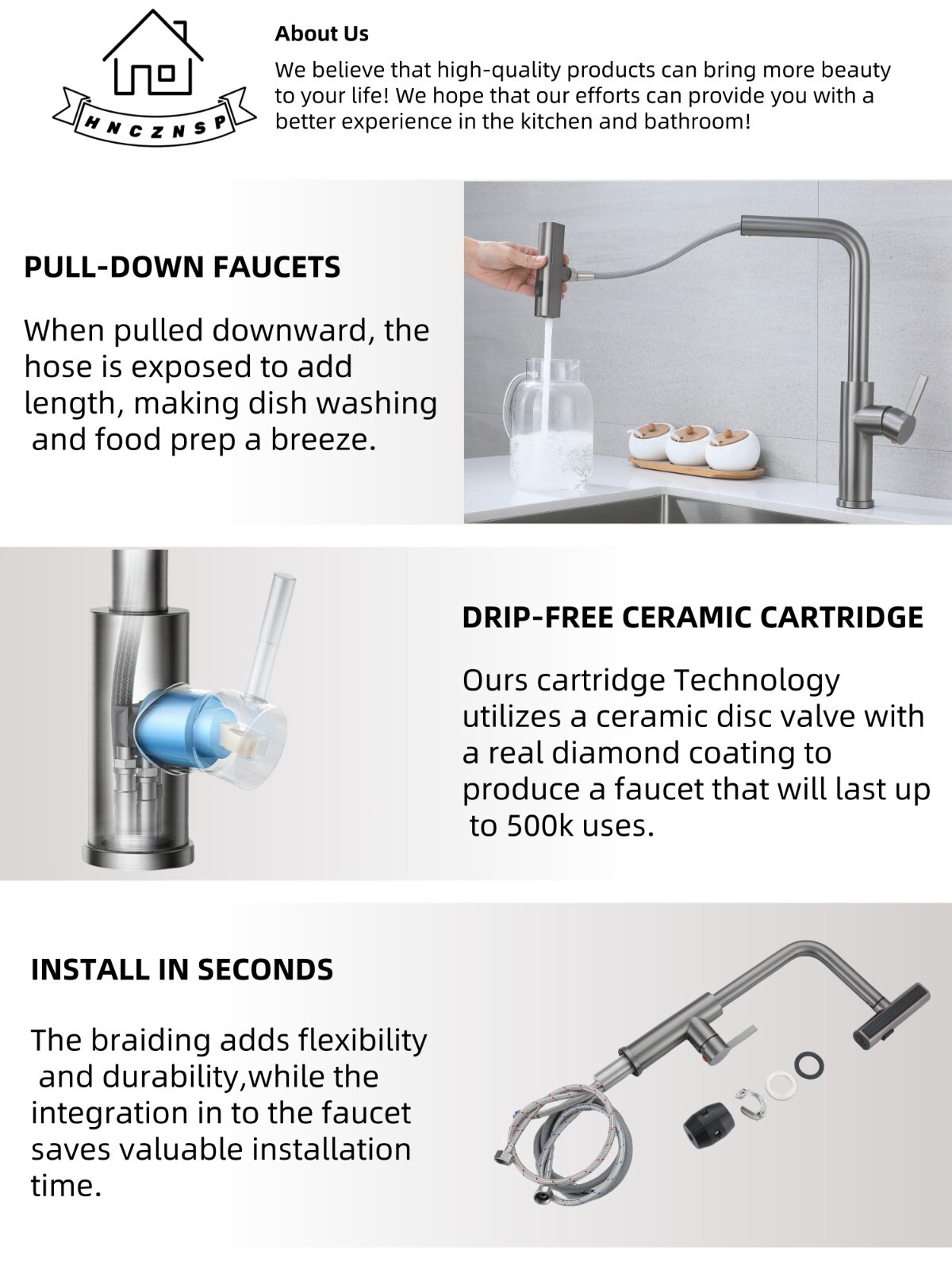 HNCZNSP

About Us

We believe that high-quality products can bring more beauty to your life! We hope that our efforts can provide you with a better experience in the kitchen and bathroom!

PULL-DOWN FAUCETS

When pulled downward, the hose is exposed to add length, making dish washing and food prep a breeze.

DRIP-FREE CERAMIC CARTRIDGE

Ours cartridge Technology utilizes a ceramic disc valve with a real diamond coating to produce a faucet that will last up to 500k uses.

INSTALL IN SECONDS

The braiding adds flexibility and durability,while the integration in to the faucet saves valuable installation time.