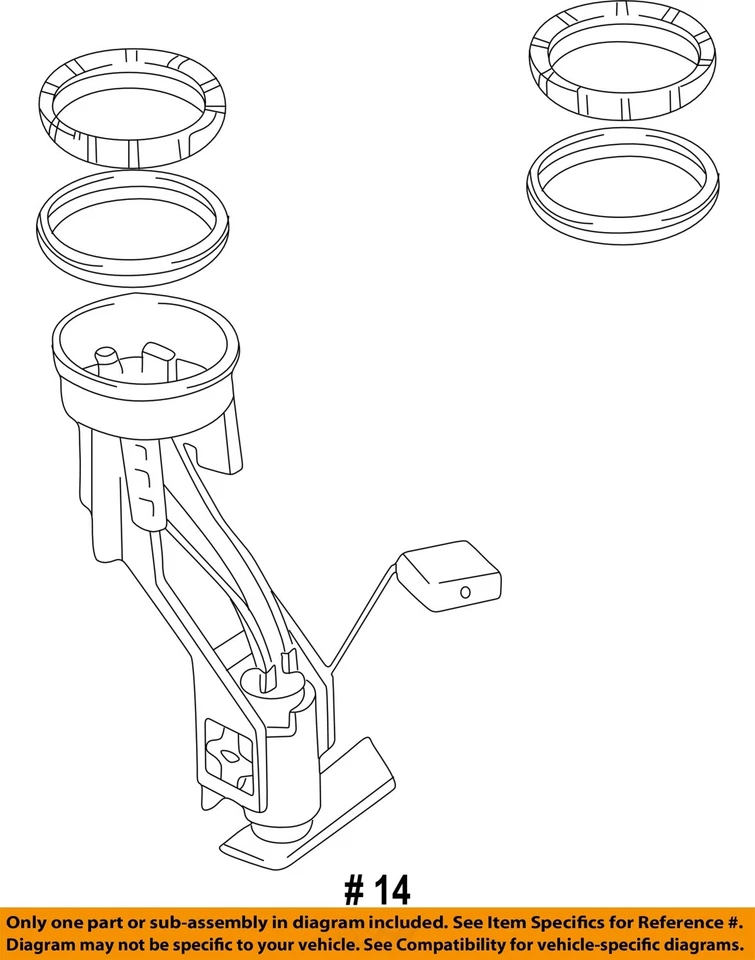 # 14

Only one part or sub-assembly in diagram included. See Item Specifics for Reference #.
Diagram may not be specific to your vehicle. See Compatibility for vehicle-specific diagrams.