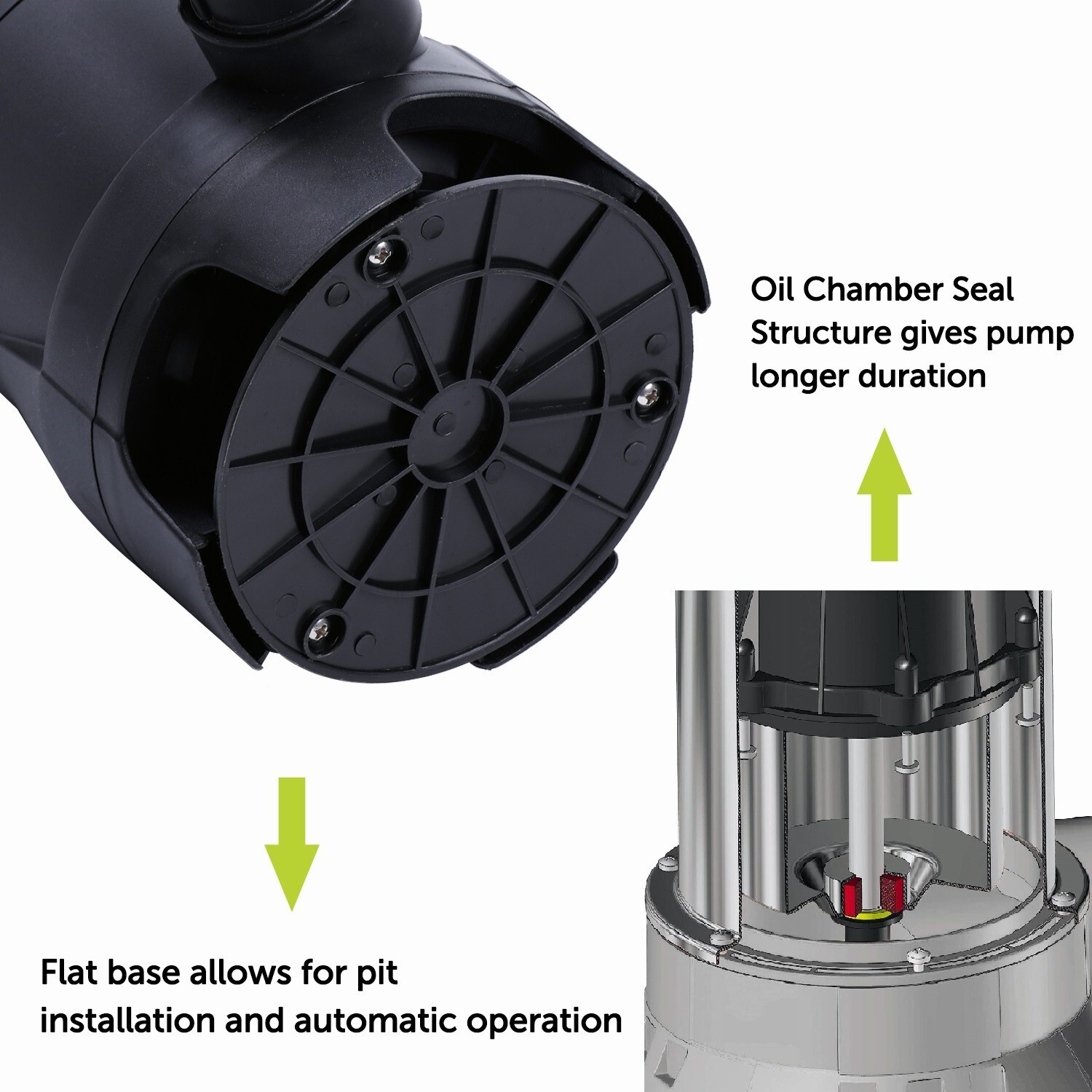 Oil Chamber Seal Structure gives pump longer duration

Flat base allows for pit installation and automatic operation