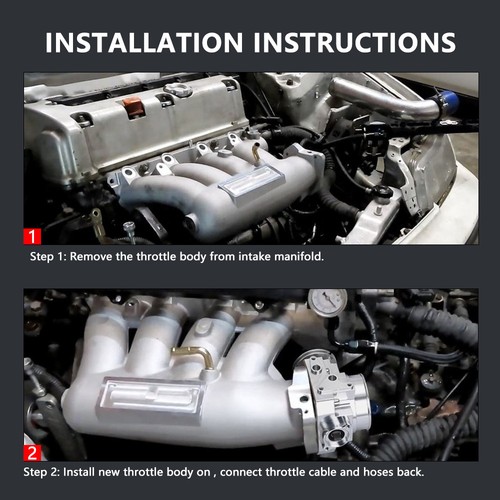 INSTALLATION INSTRUCTIONS

1

Step 1: Remove the throttle body from intake manifold.

2

Step 2: Install new throttle body on , connect throttle cable and hoses back.