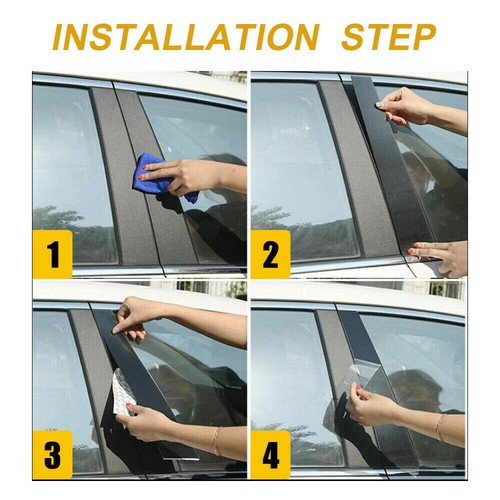 INSTALLATION STEP

1

2

3

4