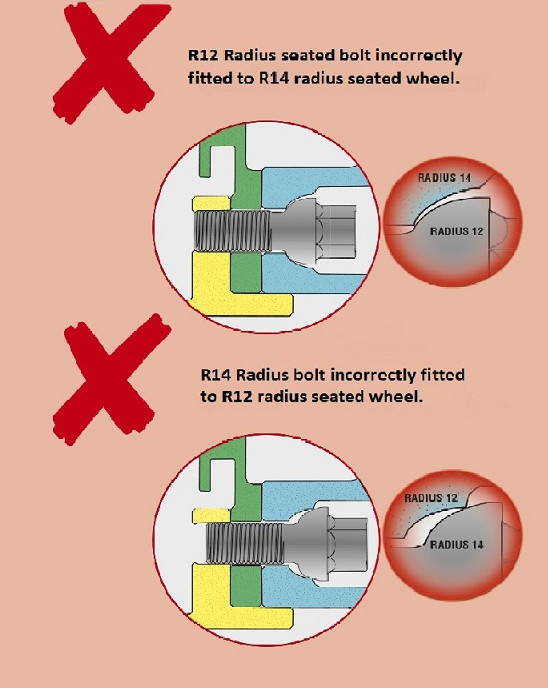 R12 Radius seated bolt incorrectly fitted to R14 radius seated wheel.

RADIUS 14

RADIUS 12

R14 Radius bolt incorrectly fitted to R12 radius seated wheel.

RADIUS 12

RADIUS 14